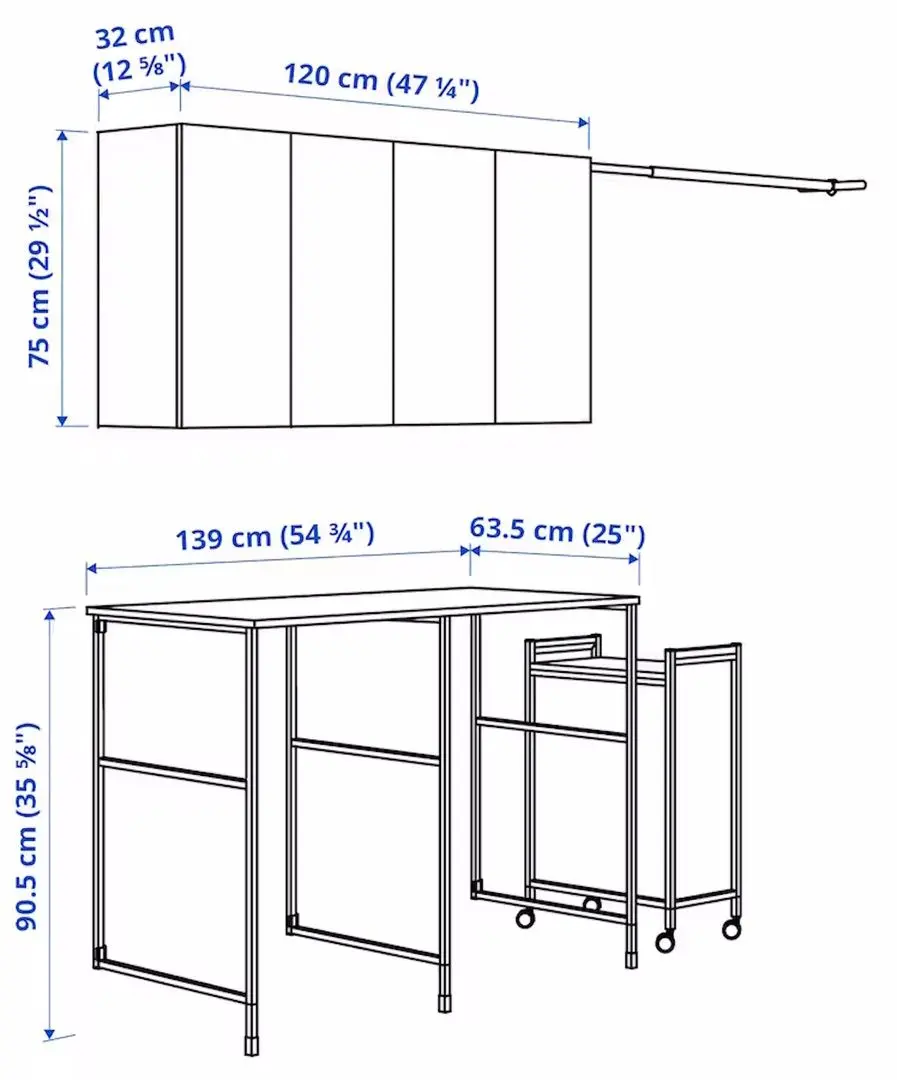 32 cm (12 ⅝")

120 cm (47 ¼")

75 cm (29 ½")

139 cm (54 ¾")

63.5 cm (25")

90.5 cm (35 ⅝")