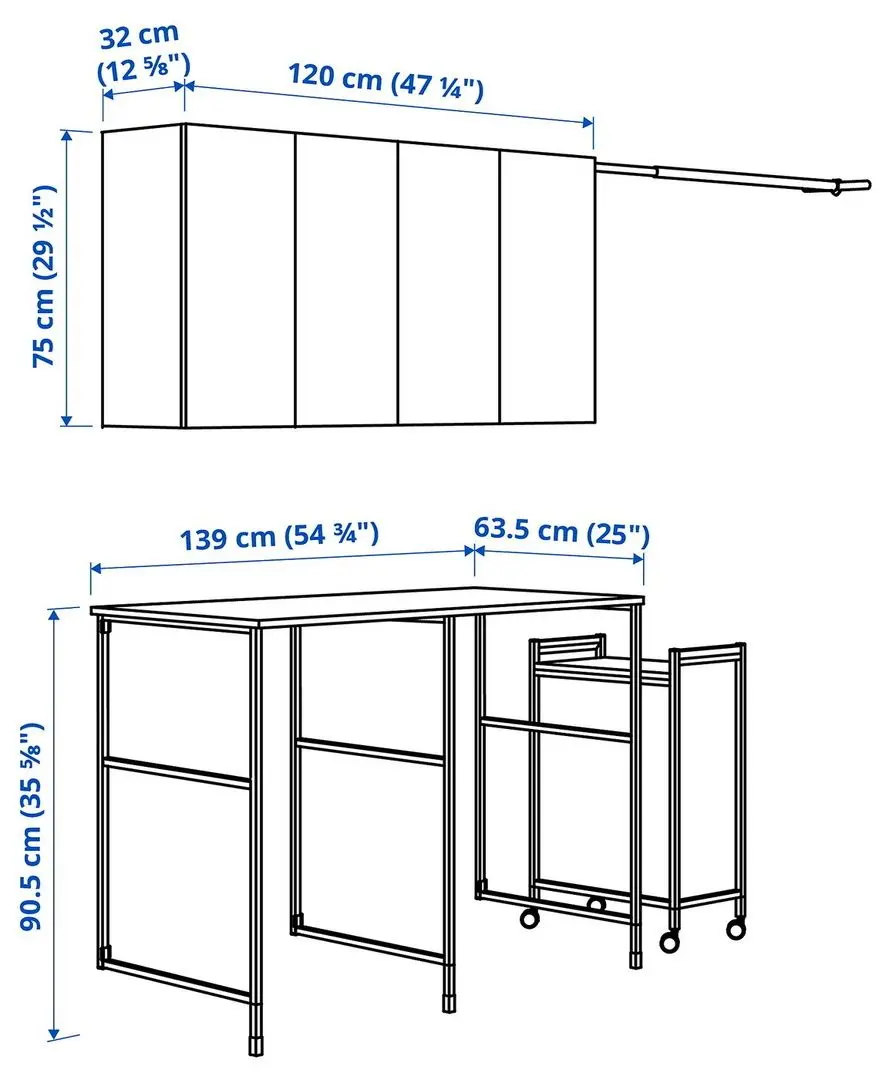 32 cm (12 ⅝")

120 cm (47 ¼")

75 cm (29 ½")

139 cm (54 ¾")

63.5 cm (25")

90.5 cm (35 ⅝")