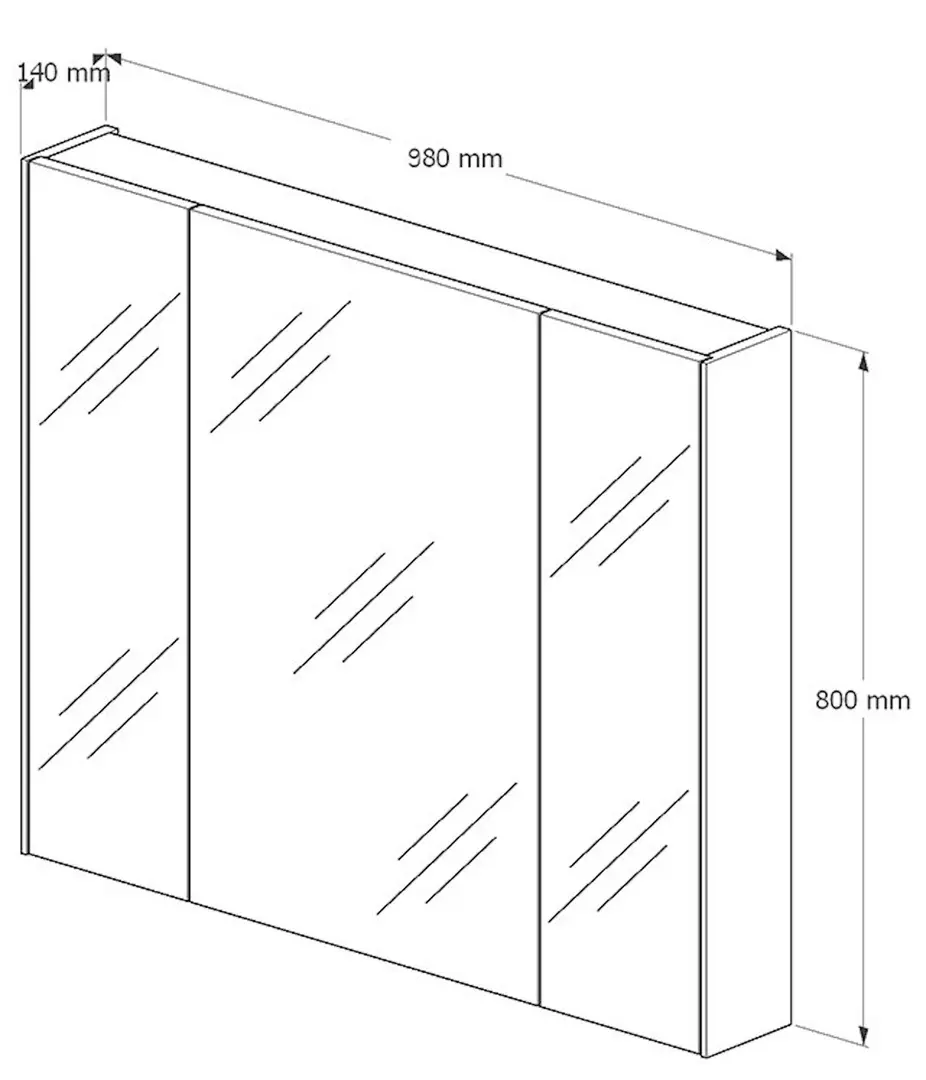 140 mm
980 mm
800 mm