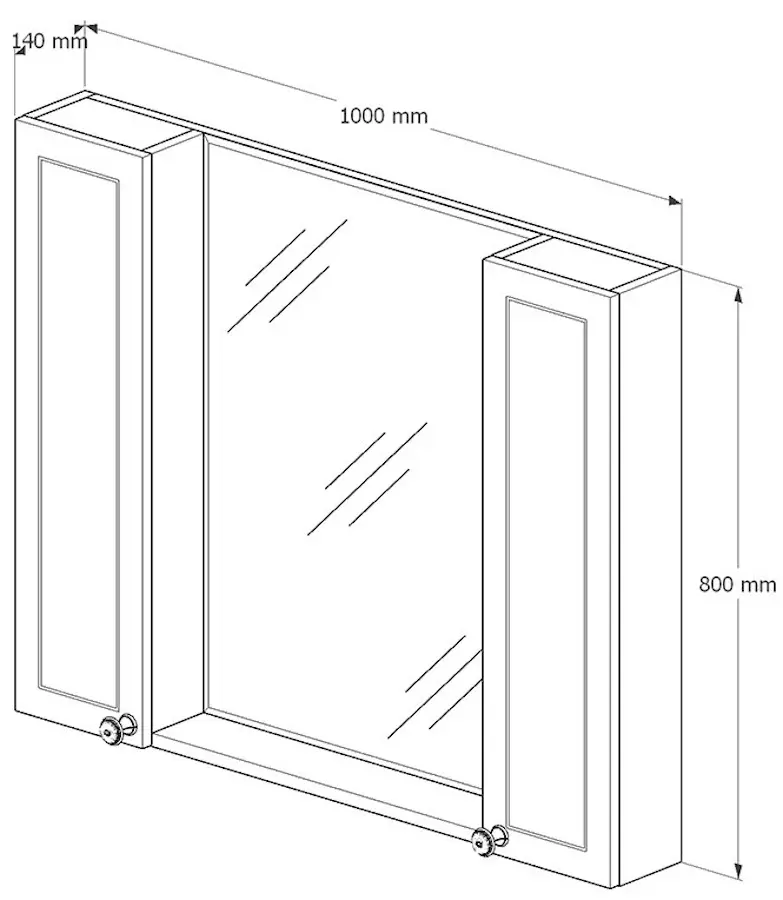 140 mm
1000 mm
800 mm