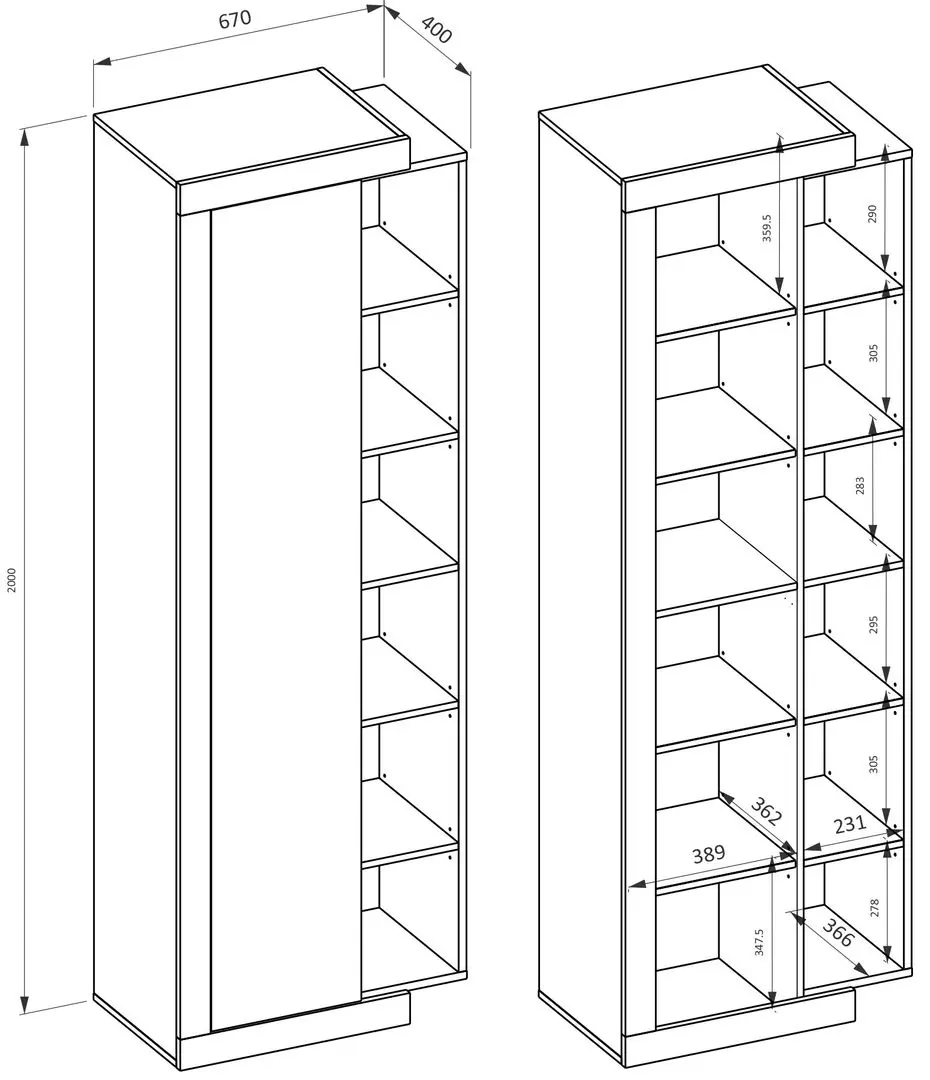 670
400
2000
359,5
290
305
283
295
305
362
231
389
278
347,5
366