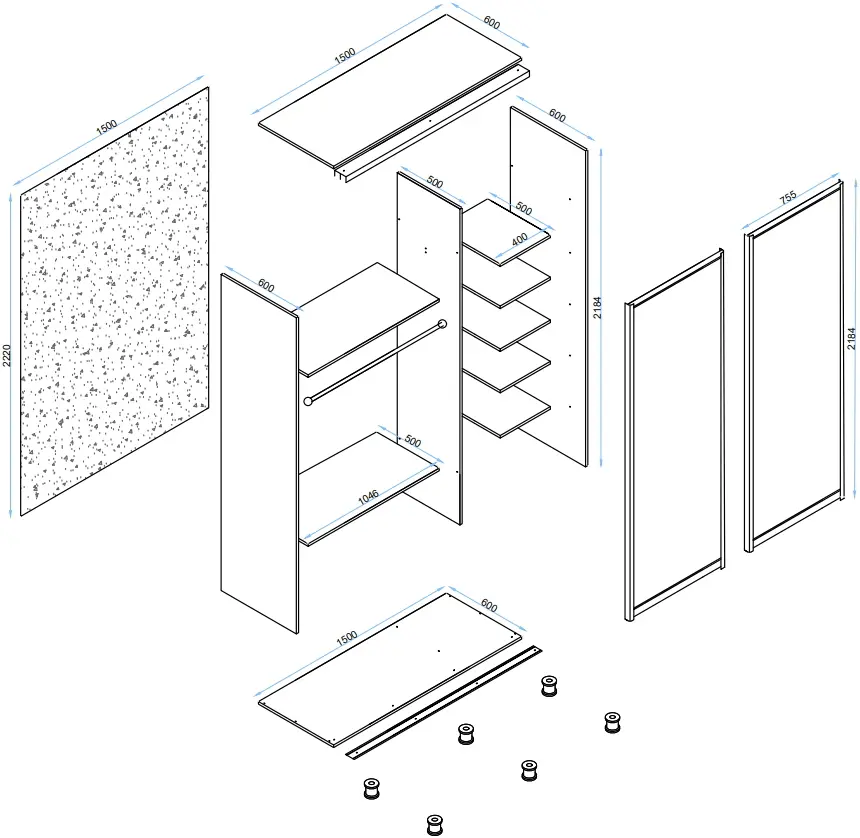 1500
600
1500
2220
600
500
500
400
2184
755
2184
600
500
1046
1500
600