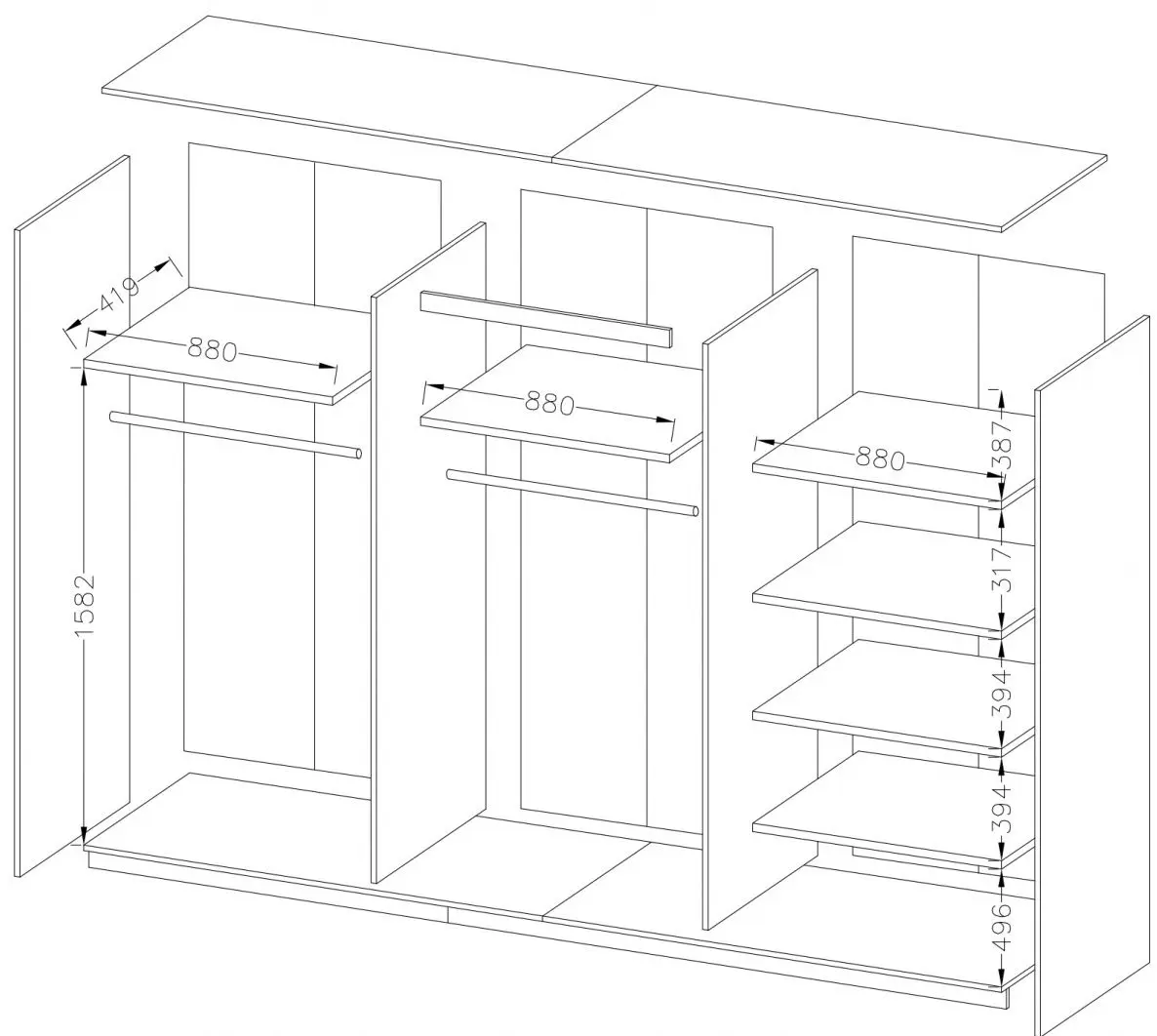 419
880
1582
880
880
387
317
394
394
496