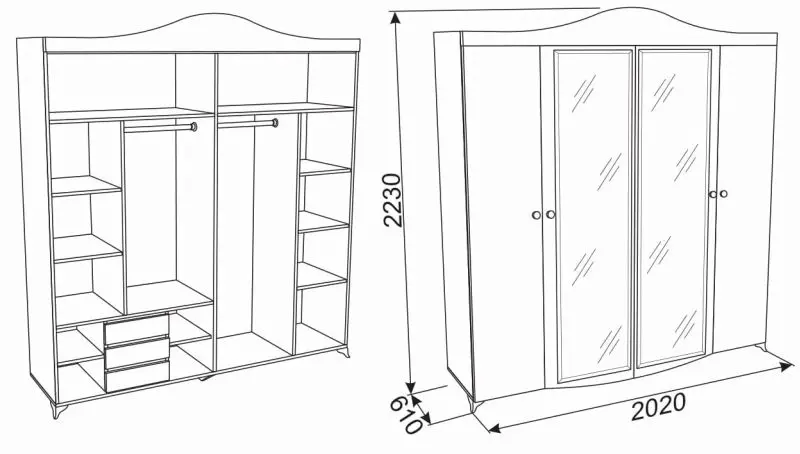 2230
610
2020