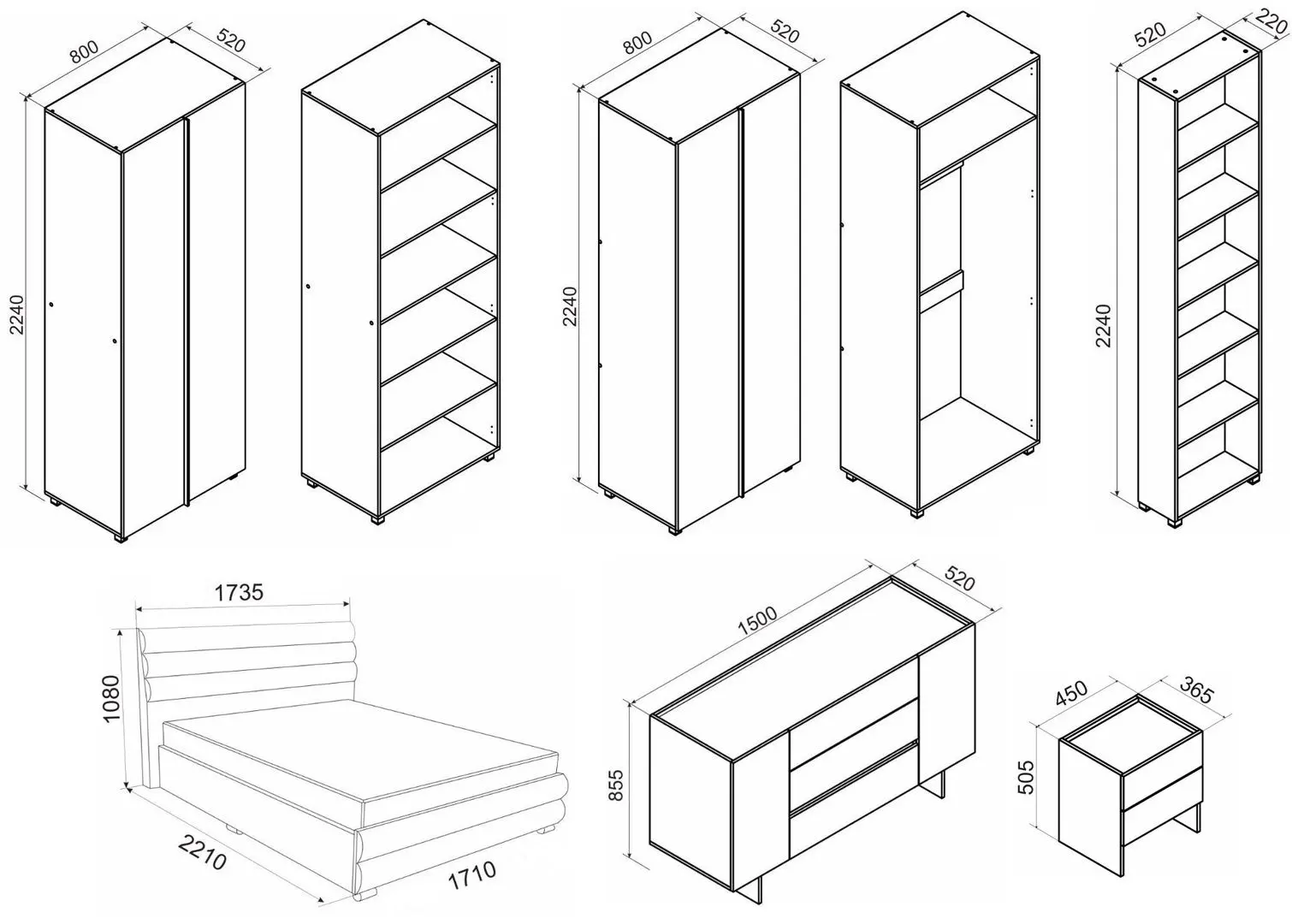 800
520
2240
800
520
2240
520
220
2240
1735
1080
2210
1710
1500
520
855
450
365
505