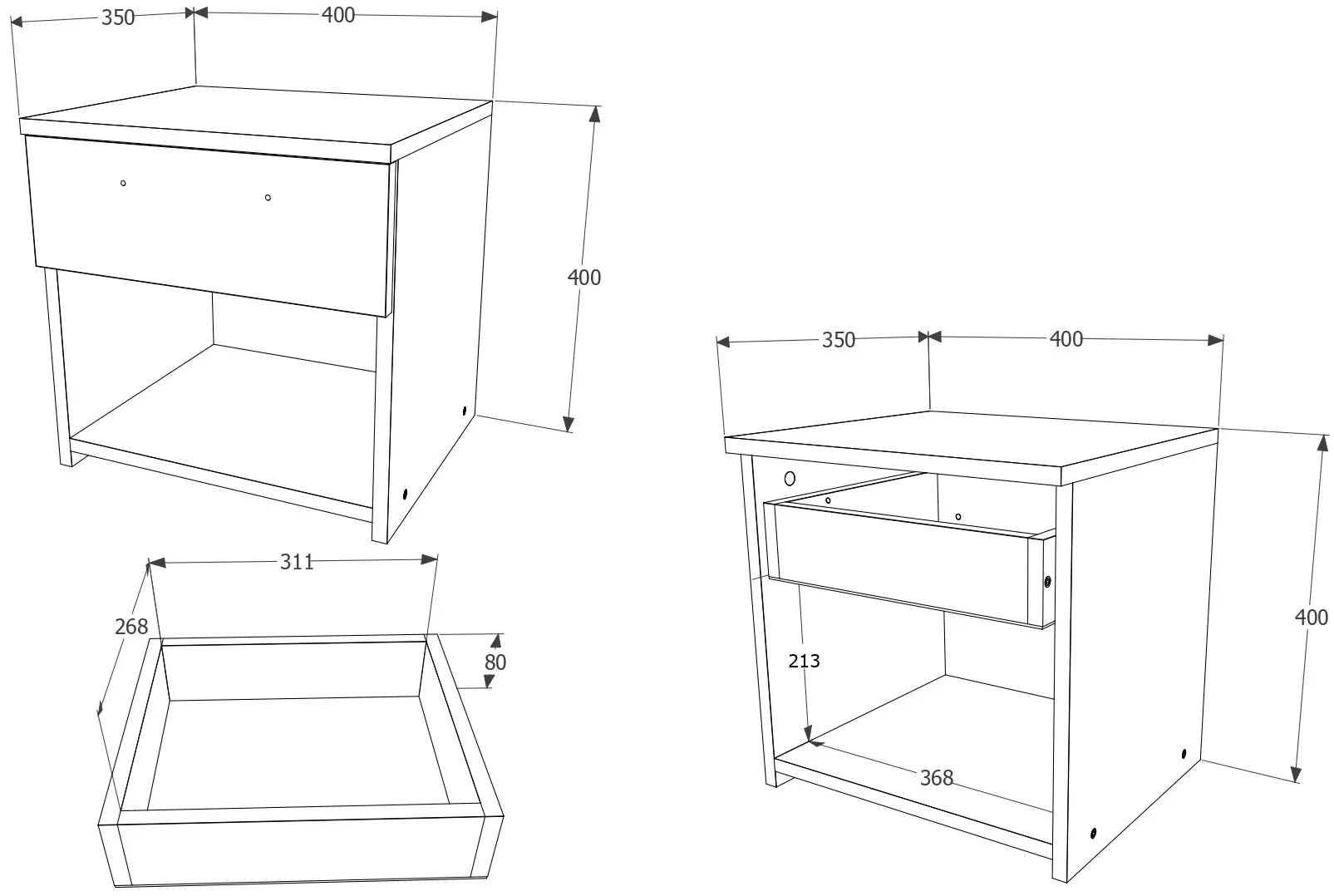 350
400
400
311
268
80
350
400
400
213
368