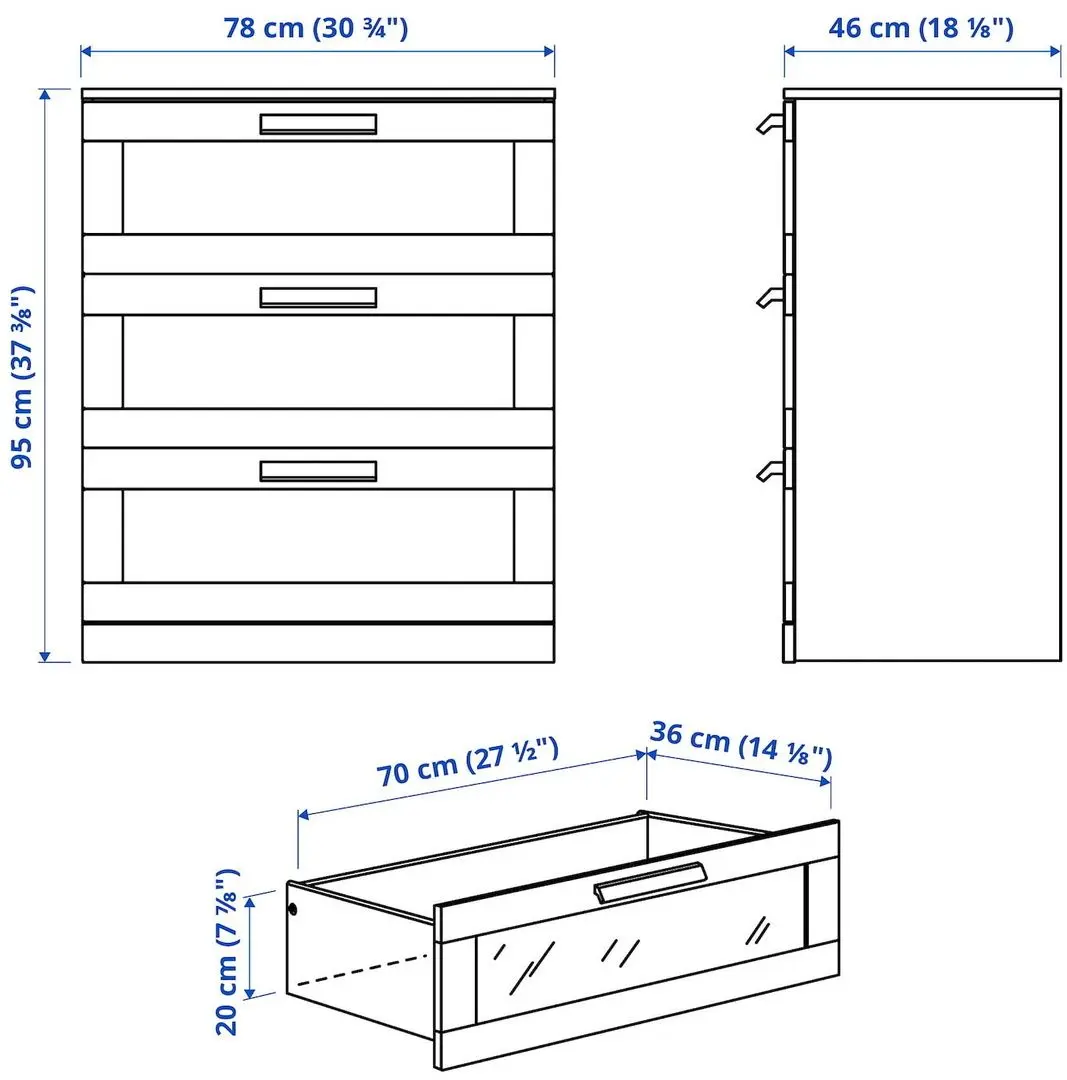 78 cm (30 ¾")

46 cm (18 ⅛")

95 cm (37 ⅜")

70 cm (27 ½")

36 cm (14 ⅛")

20 cm (7 ⅞")