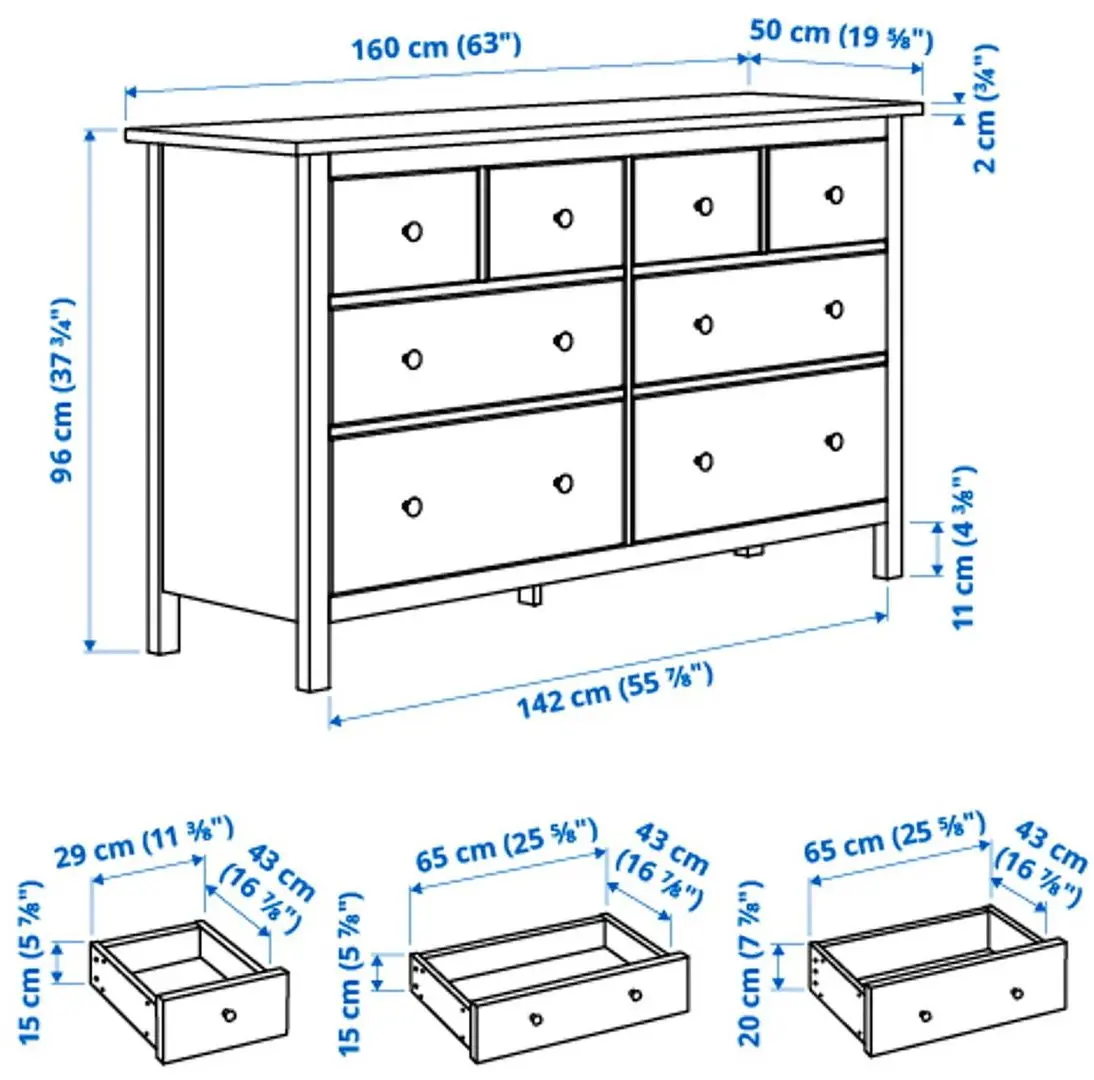 160 cm (63")
50 cm (19 ⅝")
2 cm (¾")
96 cm (37 ¾")
11 cm (4 ⅜")
142 cm (55 ⅞")

29 cm (11 ⅜")
43 cm (16 ⅞")
15 cm (5 ⅞")

65 cm (25 ⅝")
43 cm (16 ⅞")
15 cm (5 ⅞")

65 cm (25 ⅝")
43 cm (16 ⅞")
20 cm (7 ⅞")