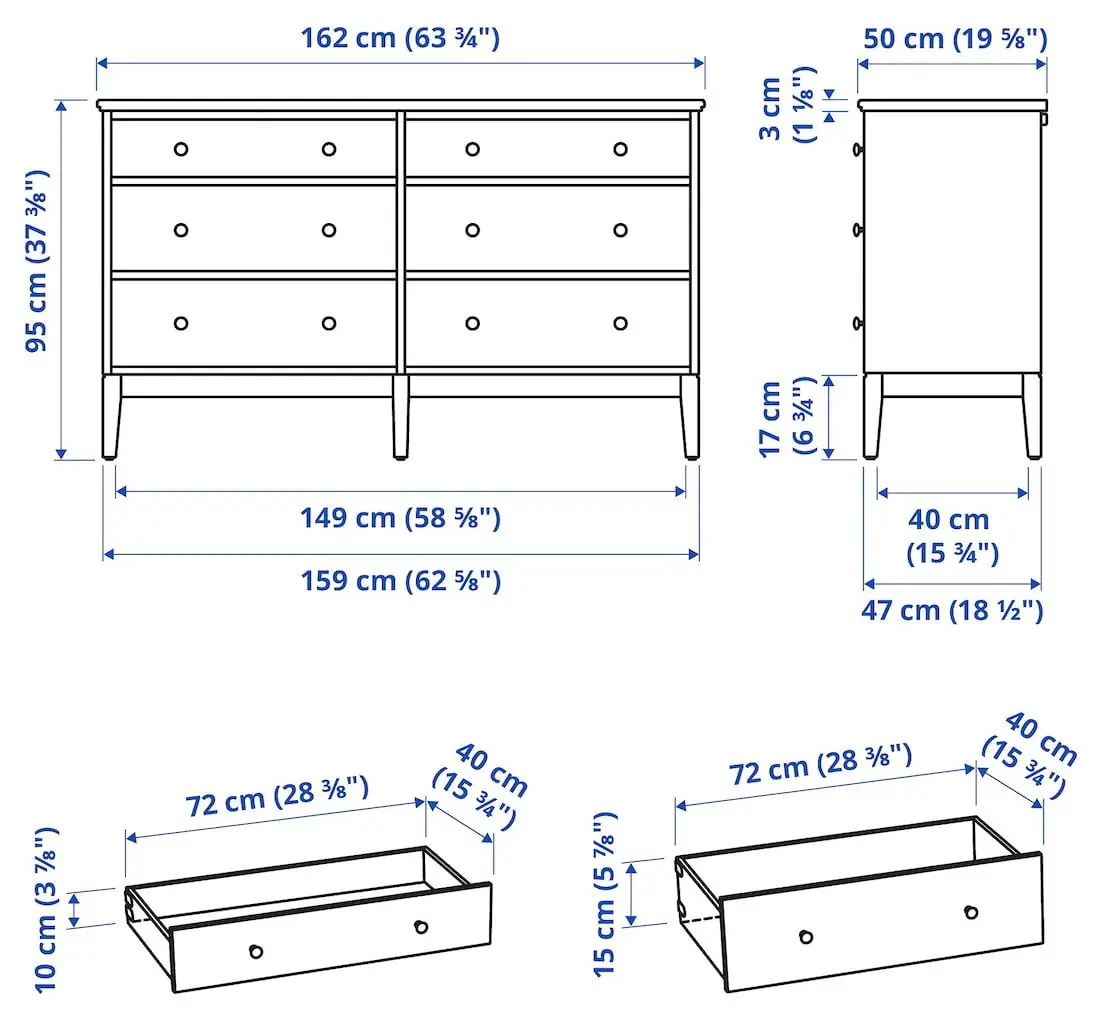 162 cm (63 ¾")

95 cm (37 ⅜")

149 cm (58 ⅝")

159 cm (62 ⅝")

50 cm (19 ⅝")

3 cm (1 ⅛")

17 cm (6 ¾")

40 cm (15 ¾")

47 cm (18 ½")

72 cm (28 ⅜")

40 cm (15 ¾")

10 cm (3 ⅞")

72 cm (28 ⅜")

40 cm (15 ¾")

15 cm (5 ⅞")