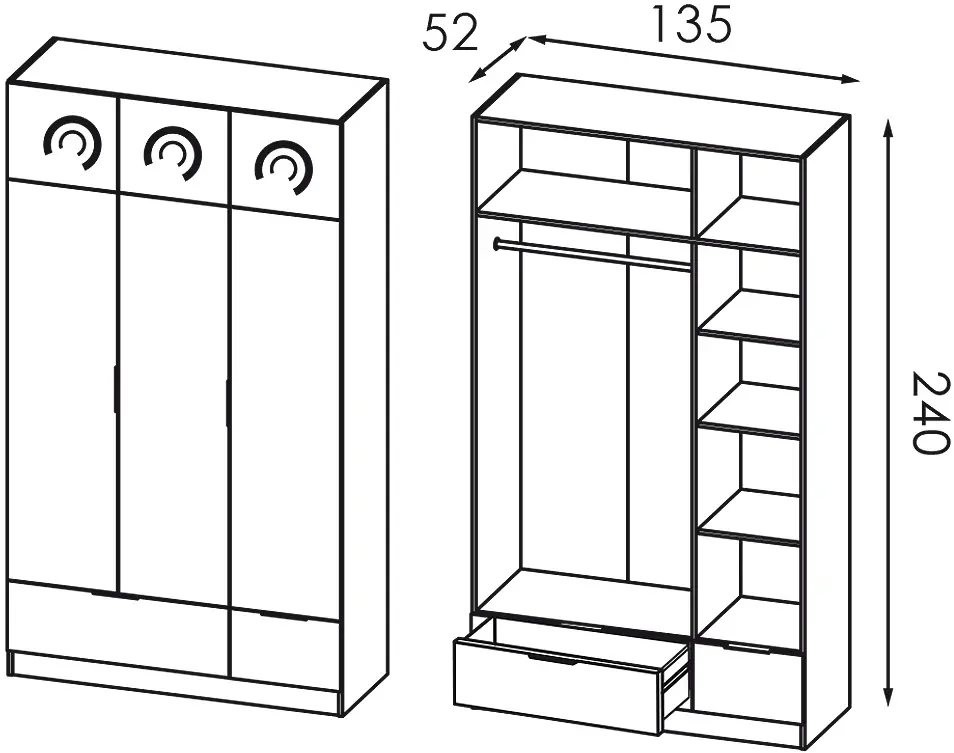 52
135
240