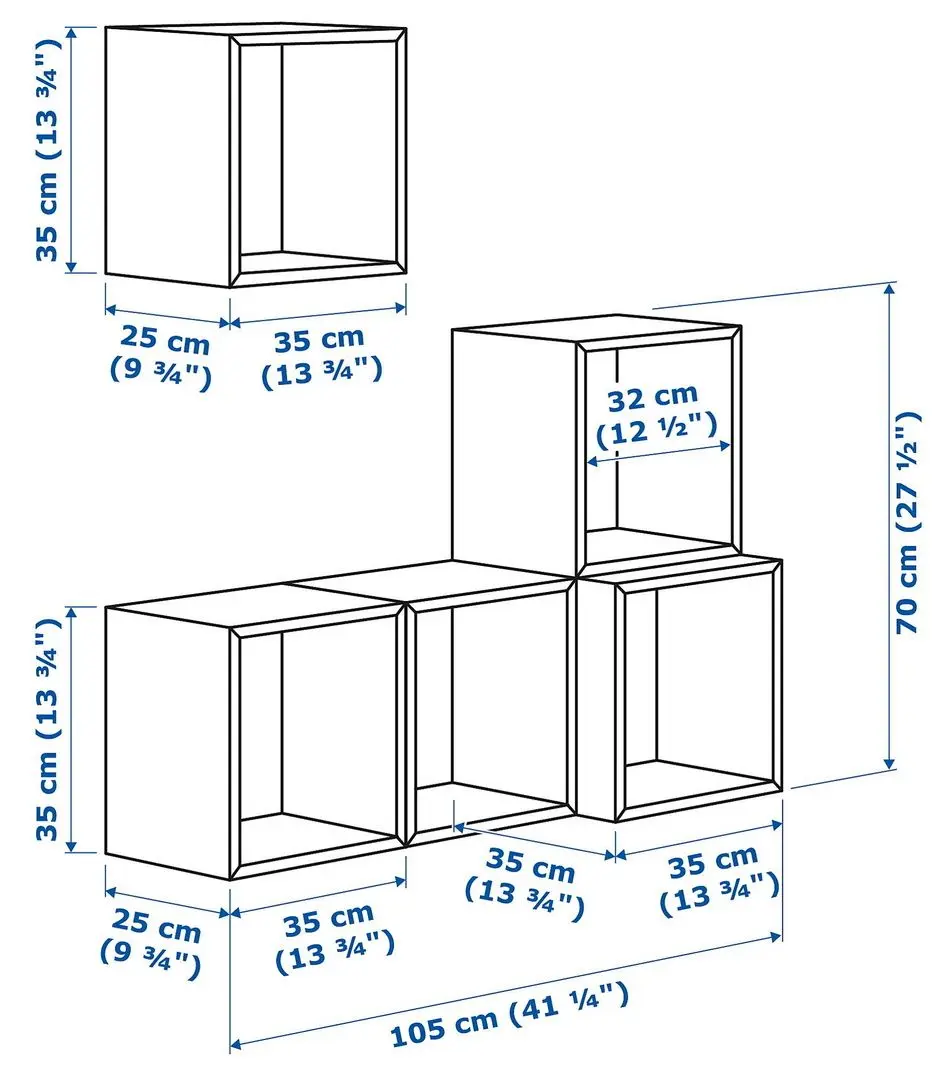 35 cm (13 ¾")

25 cm (9 ¾")

35 cm (13 ¾")

32 cm (12 ½")

70 cm (27 ½")

35 cm (13 ¾")

35 cm (13 ¾")

35 cm (13 ¾")

25 cm (9 ¾")

35 cm (13 ¾")

105 cm (41 ¼")