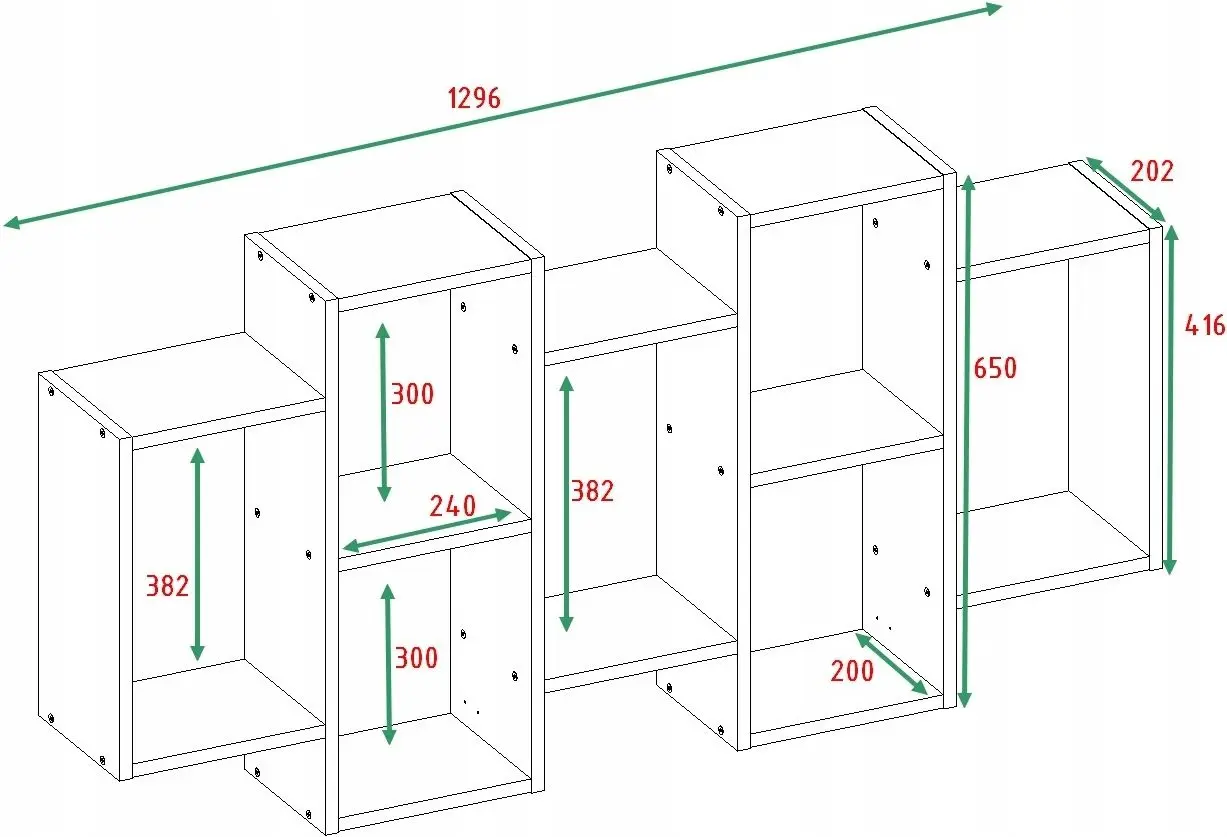 1296

202

416

650

300

240

382

382

300

200