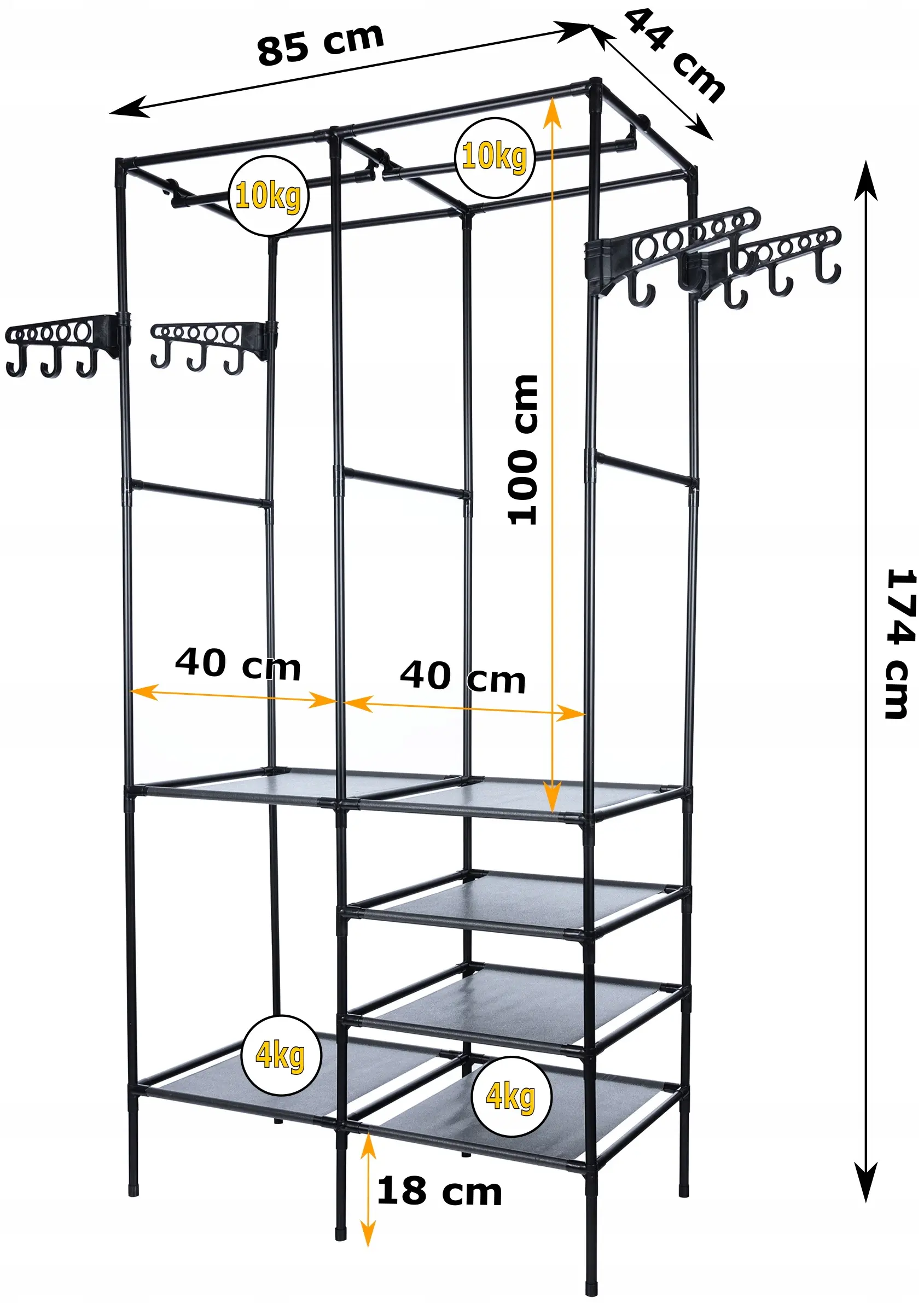 85 cm

44 cm

10kg

10kg

100 cm

174 cm

40 cm

40 cm

4kg

4kg

18 cm