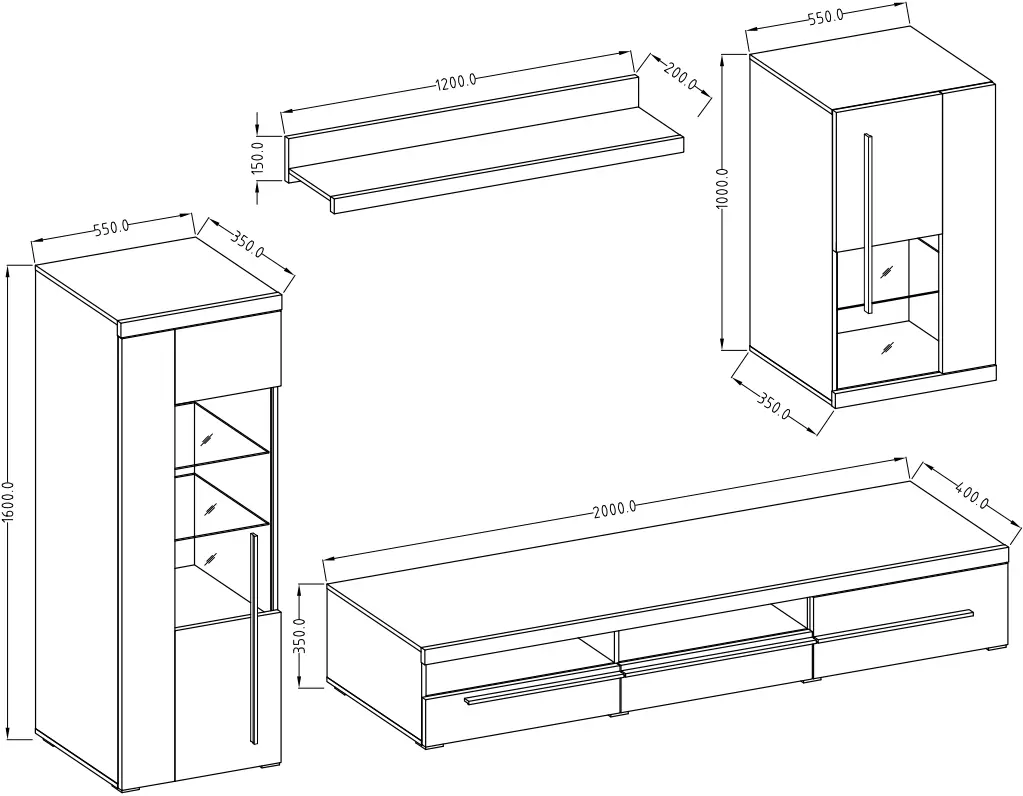 1200.0
200.0
150.0
550.0
1000.0
350.0
550.0
350.0
1600.0
2000.0
400.0
350.0