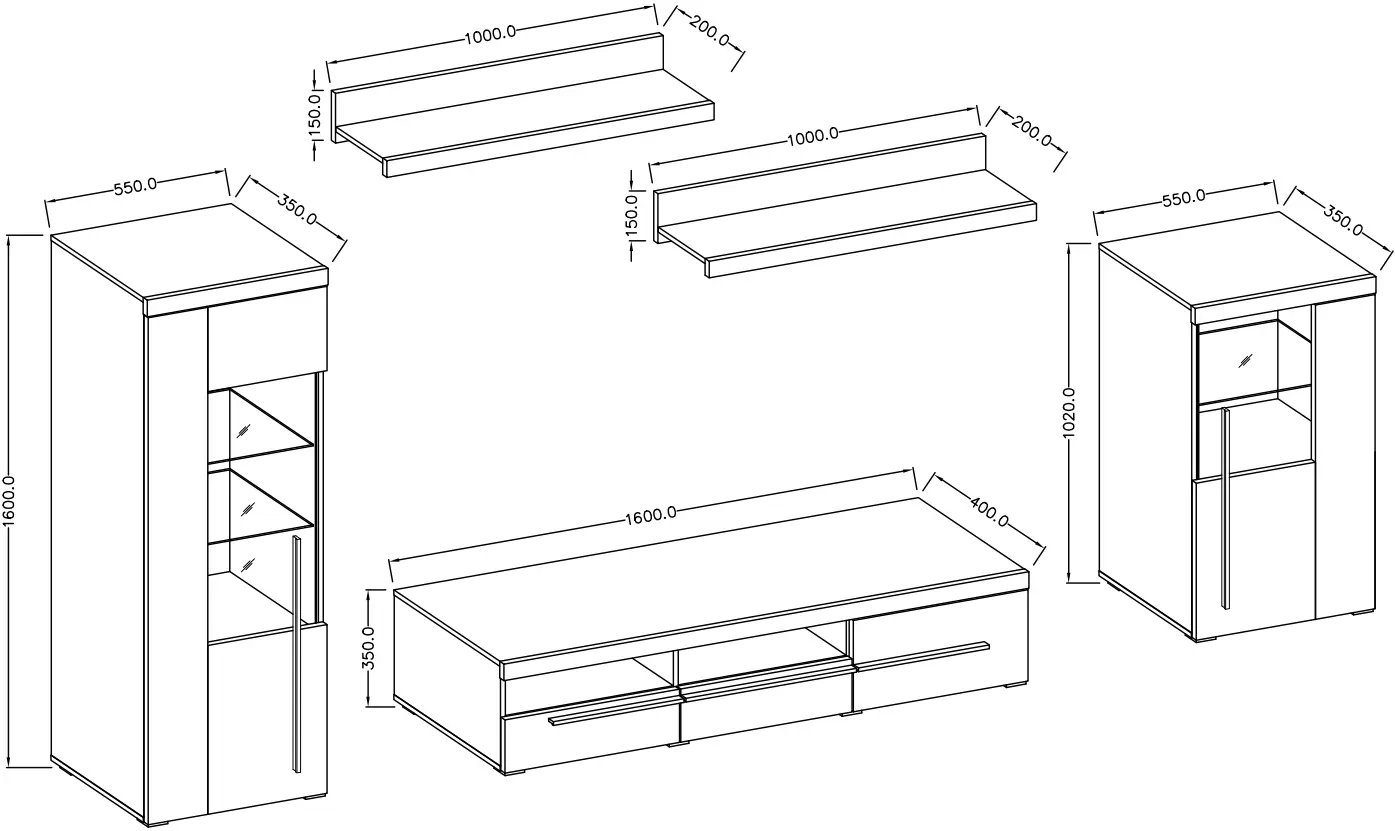 1000.0
200.0
150.0
1000.0
200.0
150.0
550.0
350.0
1600.0
550.0
350.0
1020.0
1600.0
400.0
350.0