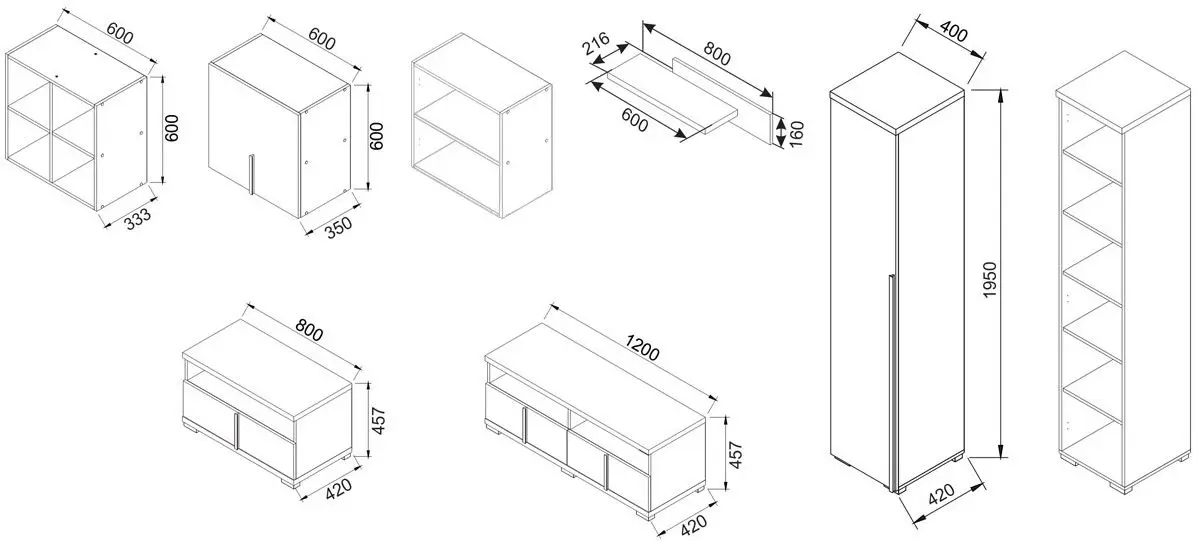 600
600
333

600
600
350

216
800
600
160

400
1950
420

800
457
420

1200
457
420