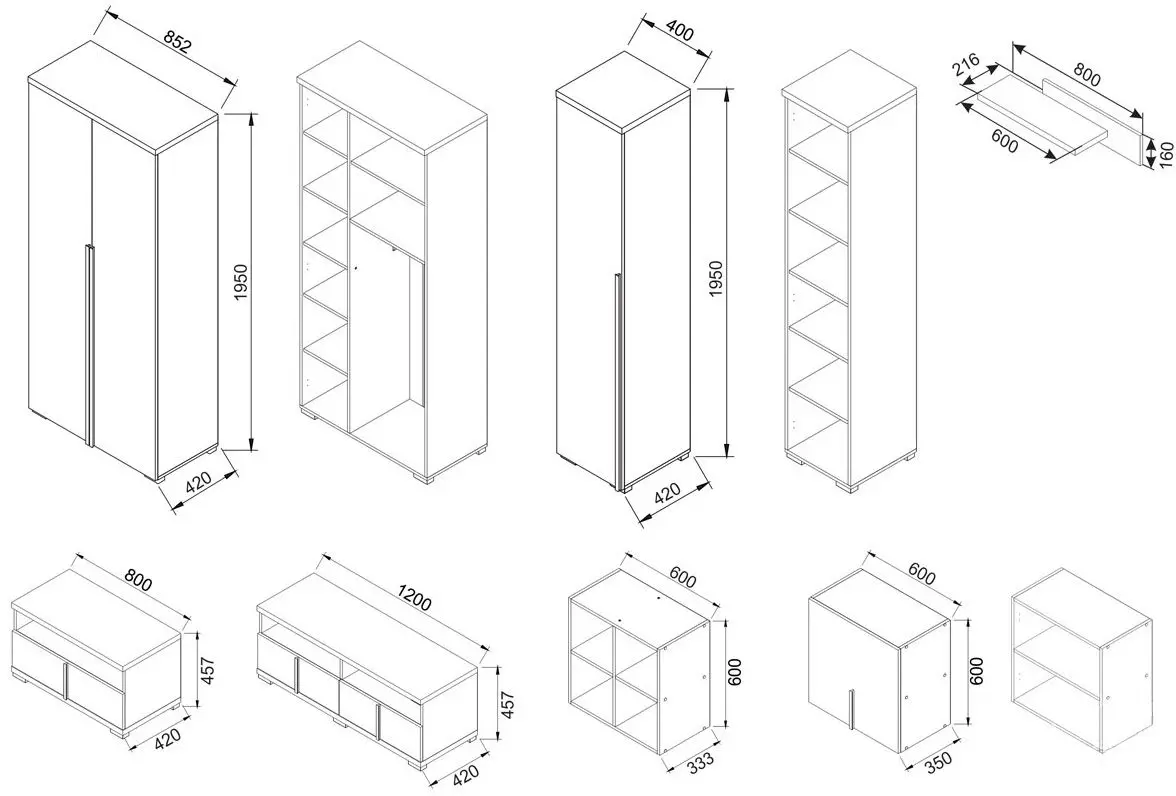 852
1950
420
400
1950
420
216
800
600
160
800
457
420
1200
457
420
600
600
333
600
600
350