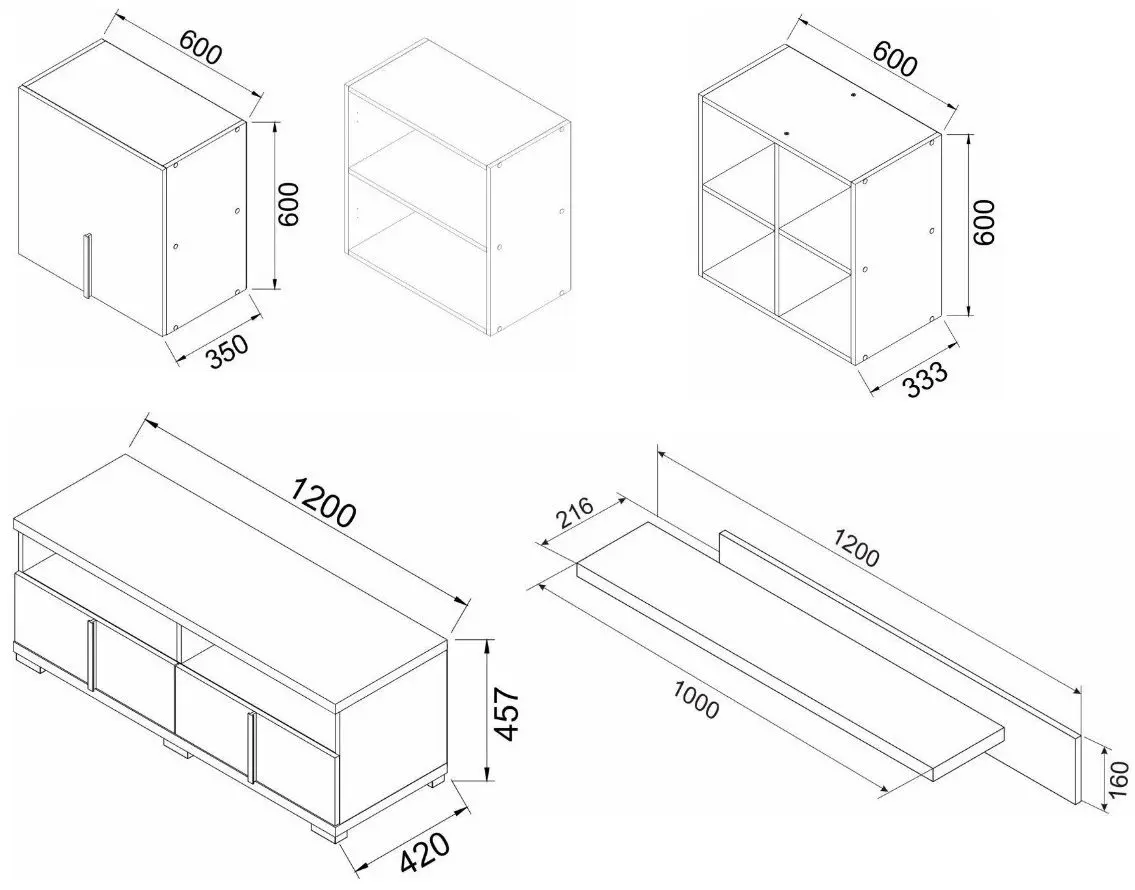 600
600
350
600
600
333
1200
457
420
216
1200
1000
160