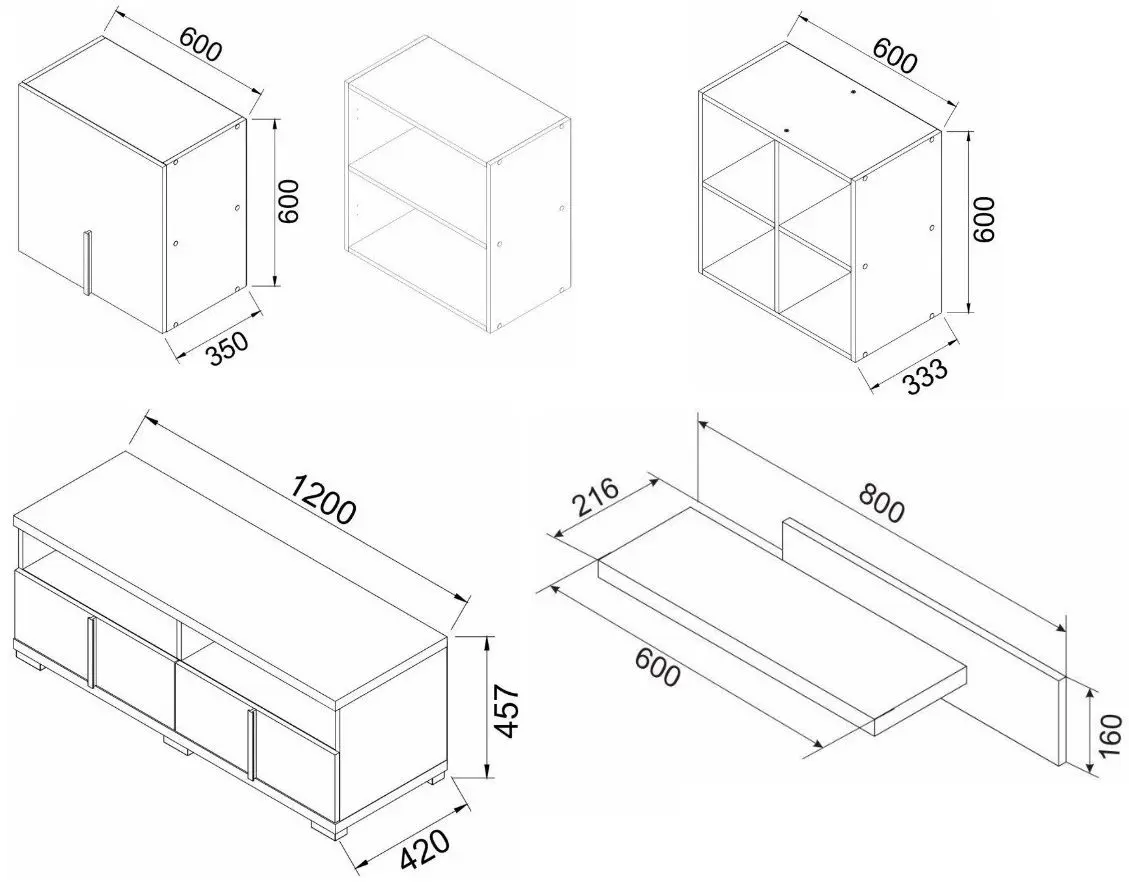 600
600
350

600
600
333

1200
457
420

216
800
600
160