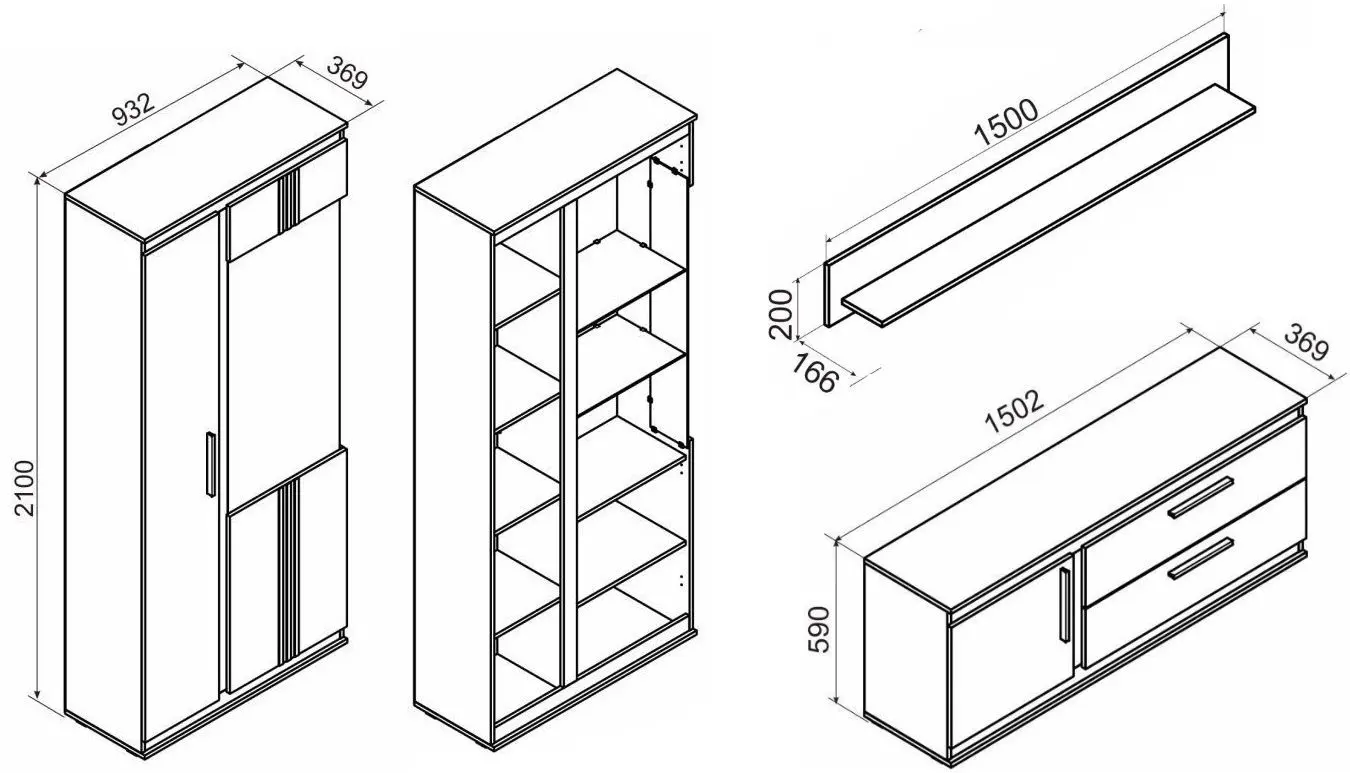 932
369
2100
1500
200
166
1502
369
590