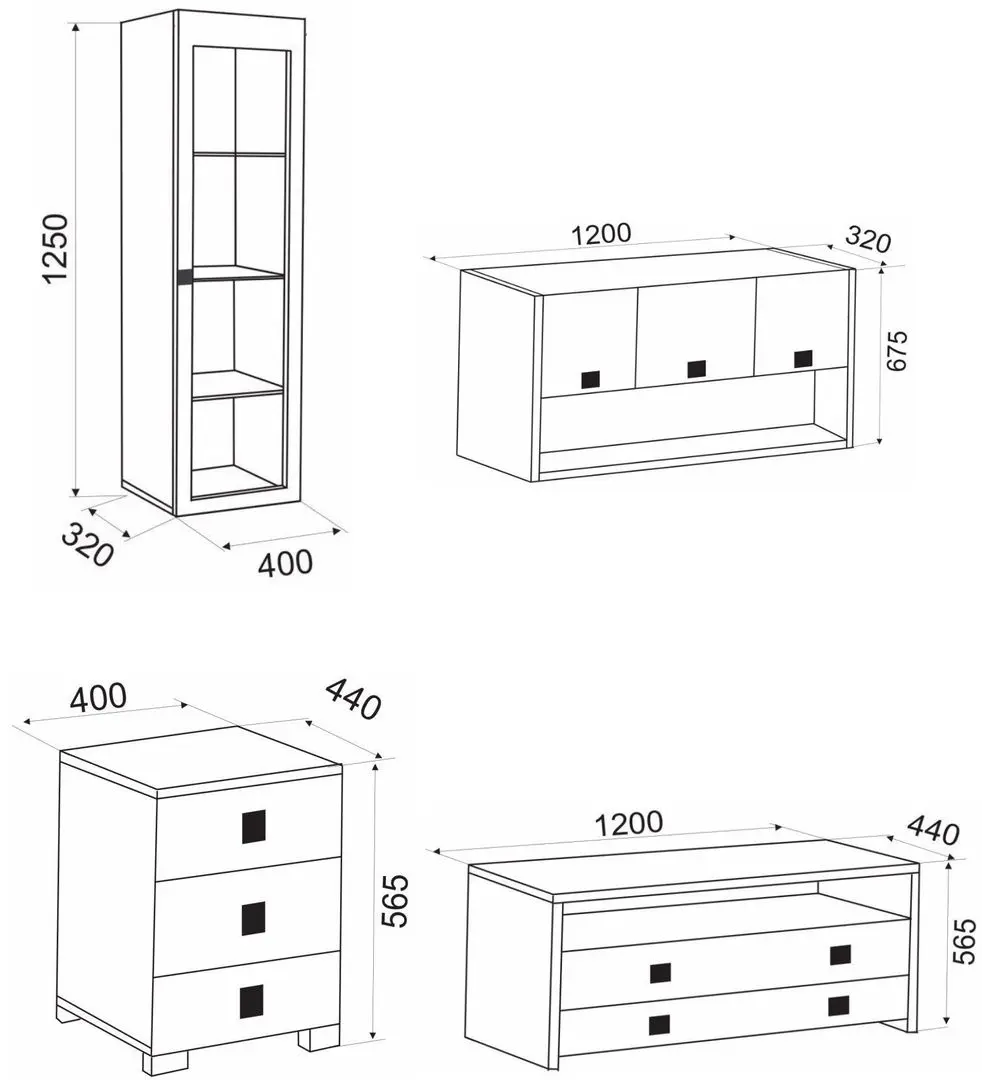 1250
320
400
1200
320
675
400
440
565
1200
440
565