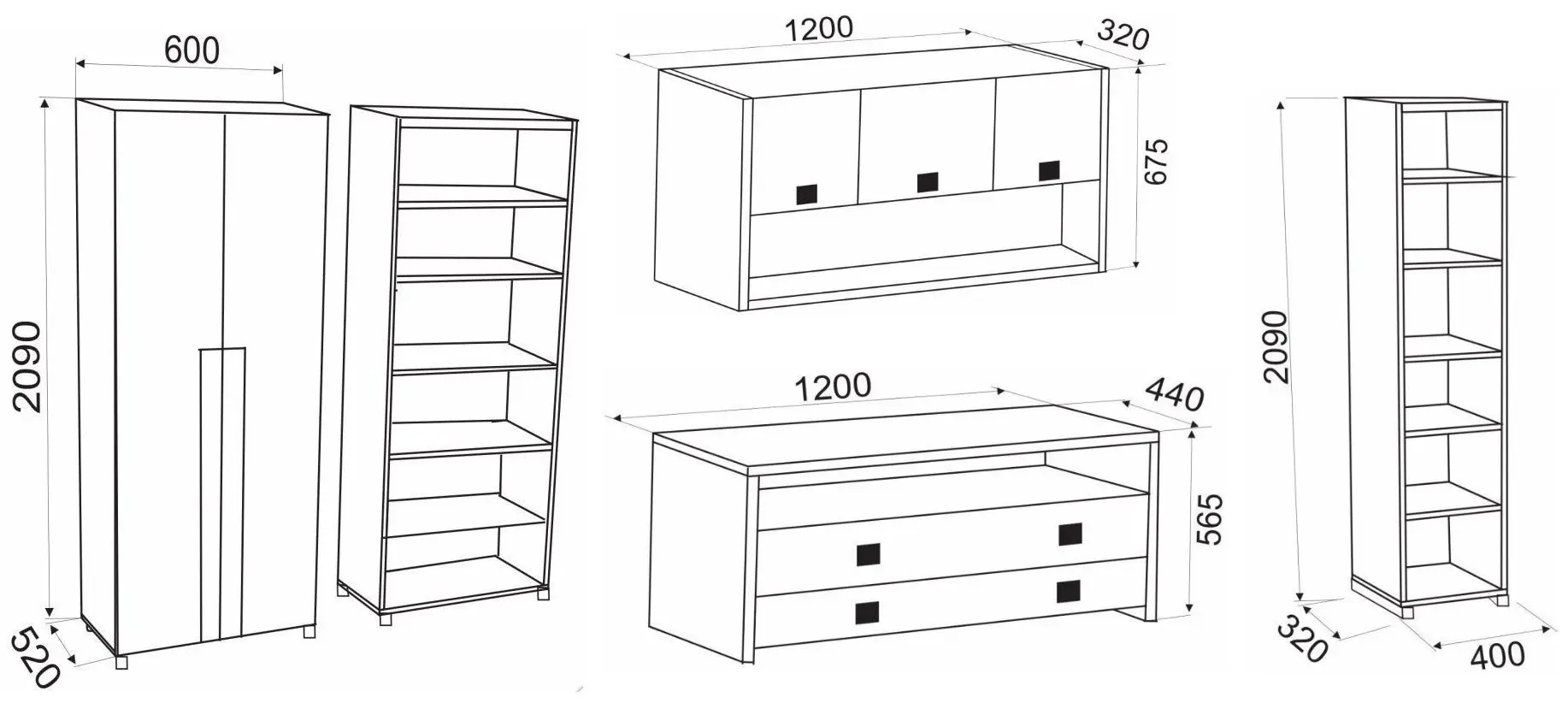 600
2090
520
1200
320
675
1200
440
565
2090
320
400