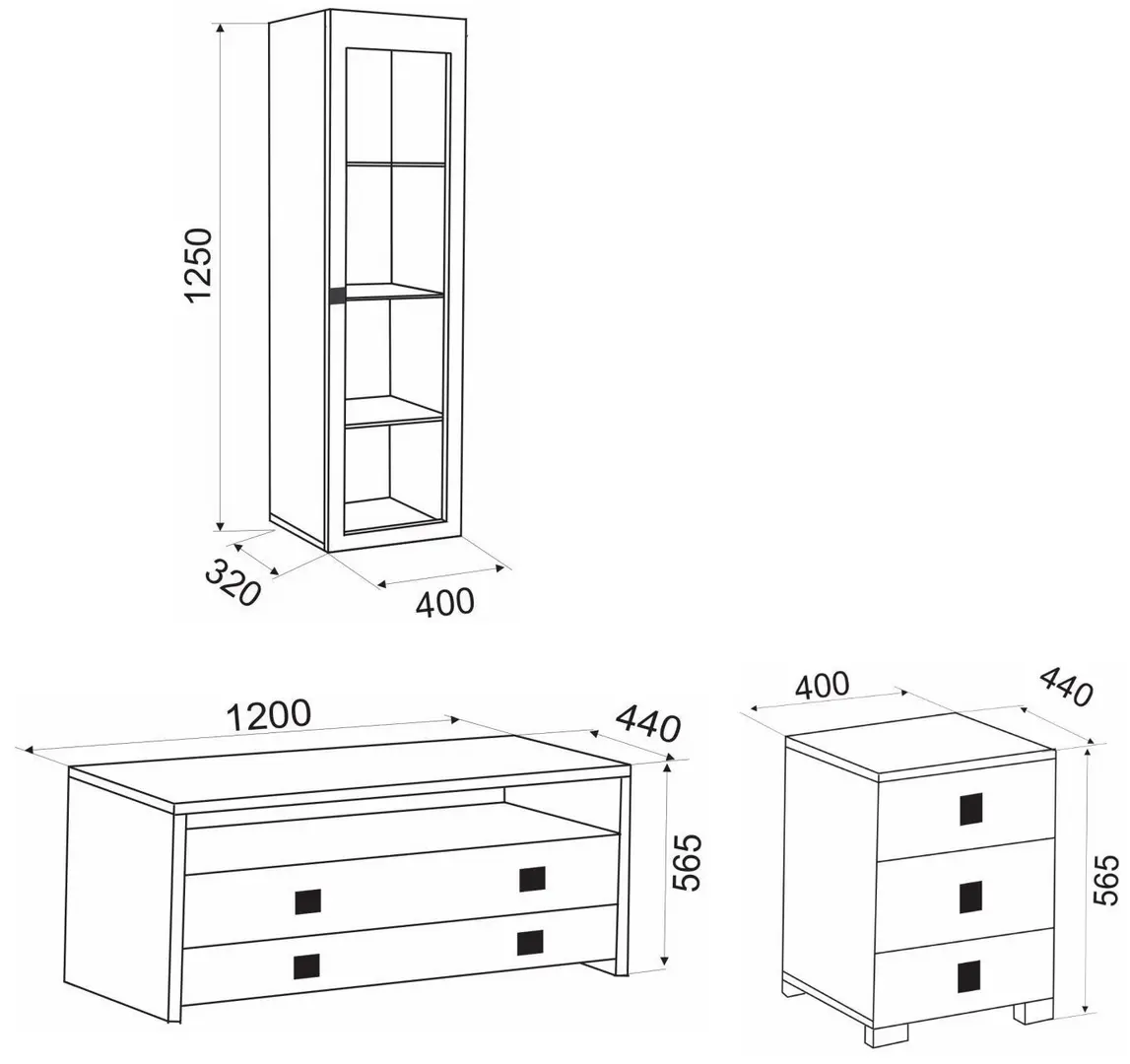 1250
320
400
1200
440
565
400
440
565