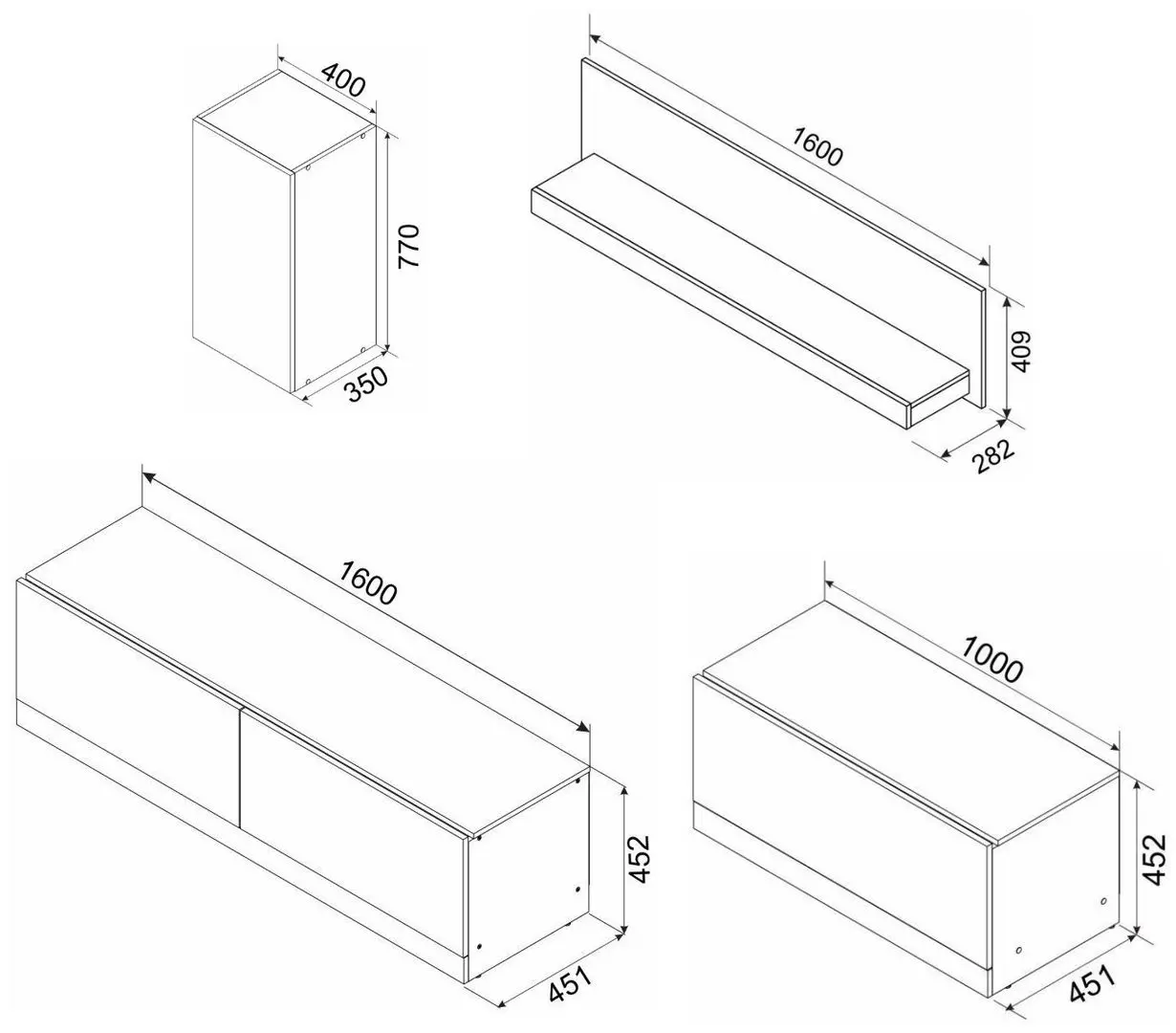 400
770
350
1600
409
282
1600
452
451
1000
452
451