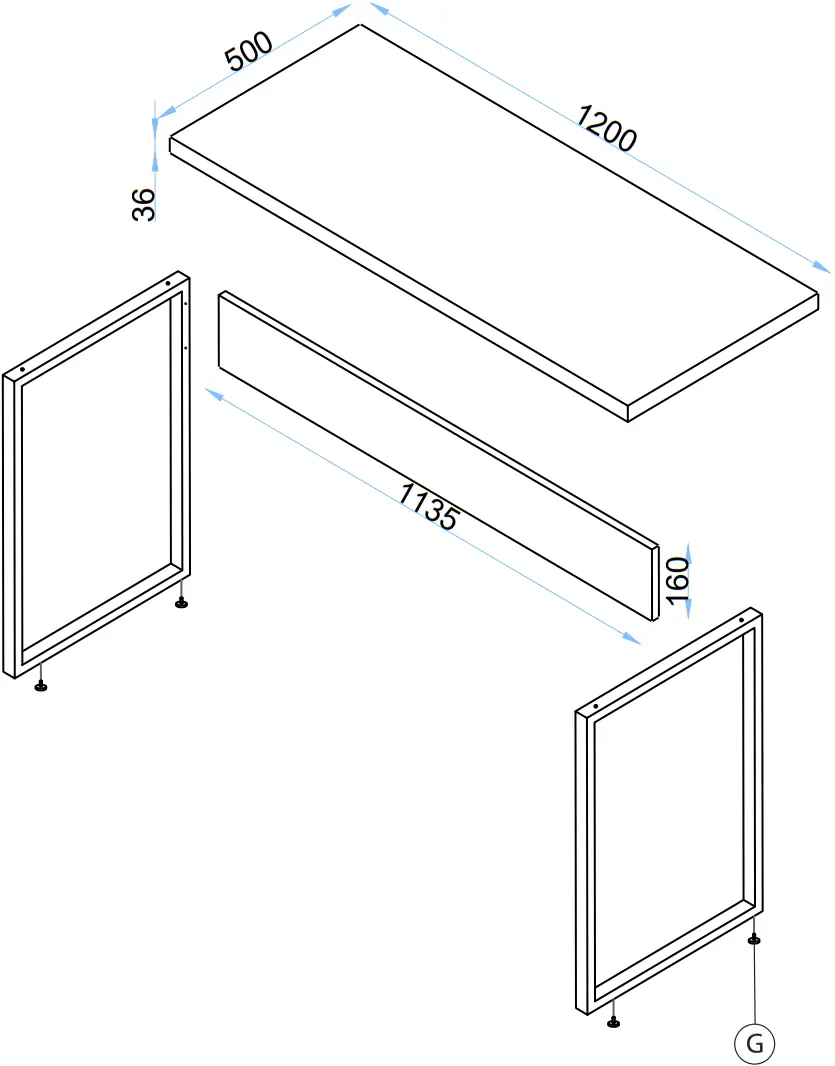 500
1200
36
1135
160
G