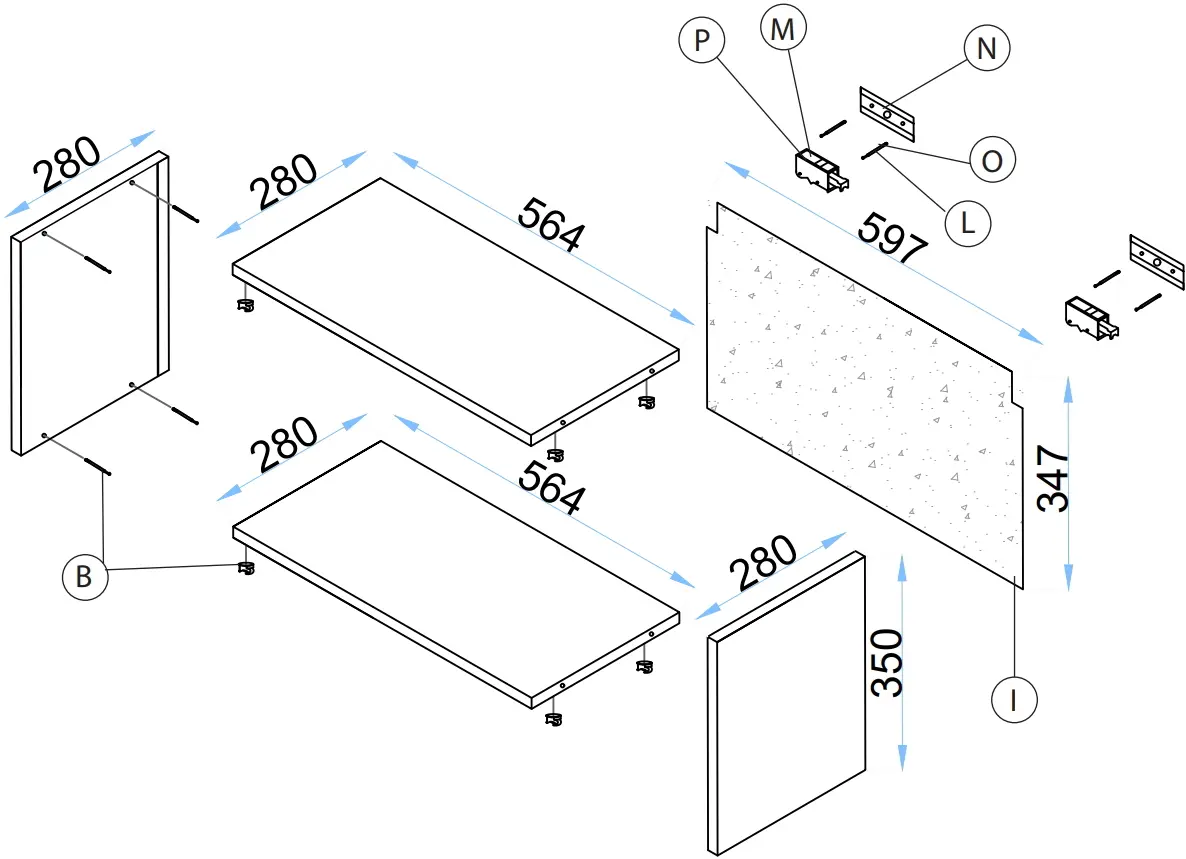 P
M
N
O
L
280
280
564
597
280
564
347
B
280
350
I