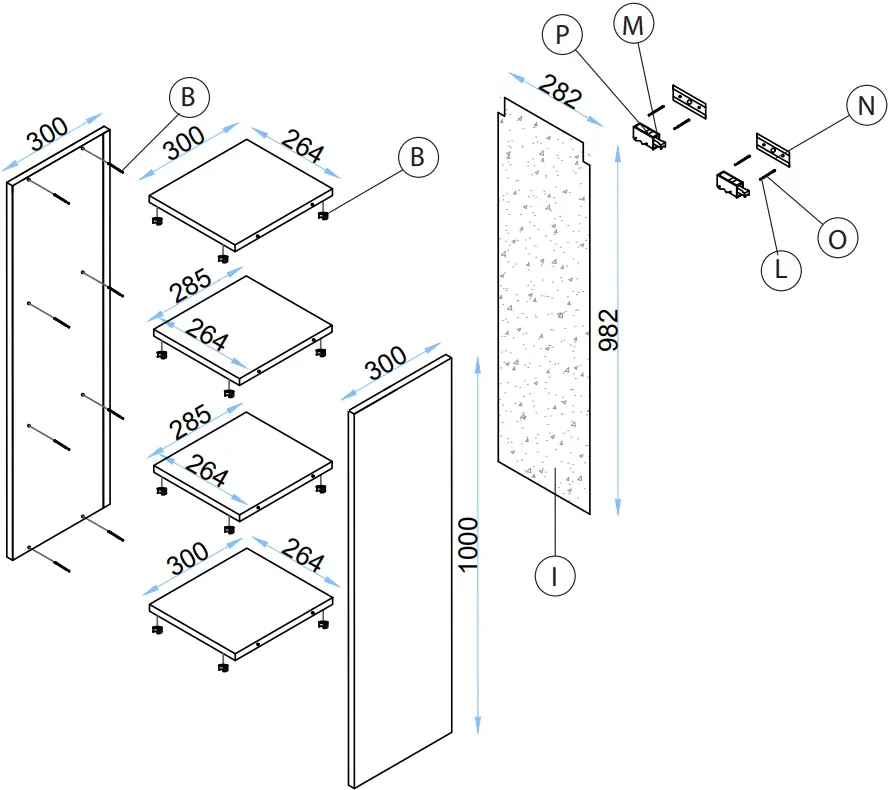 300
B
300
264
B
285
264
285
264
300
264
300
1000
282
982
I
P
M
N
O
L