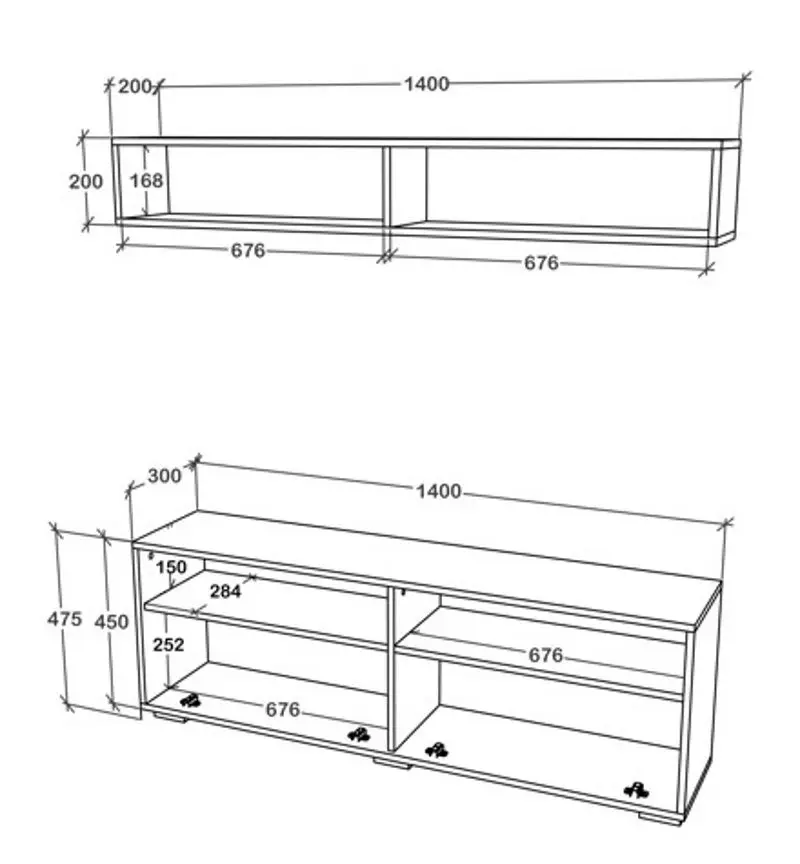 200
1400
200
168
676
676

300
1400
475
450
150
284
252
676
676