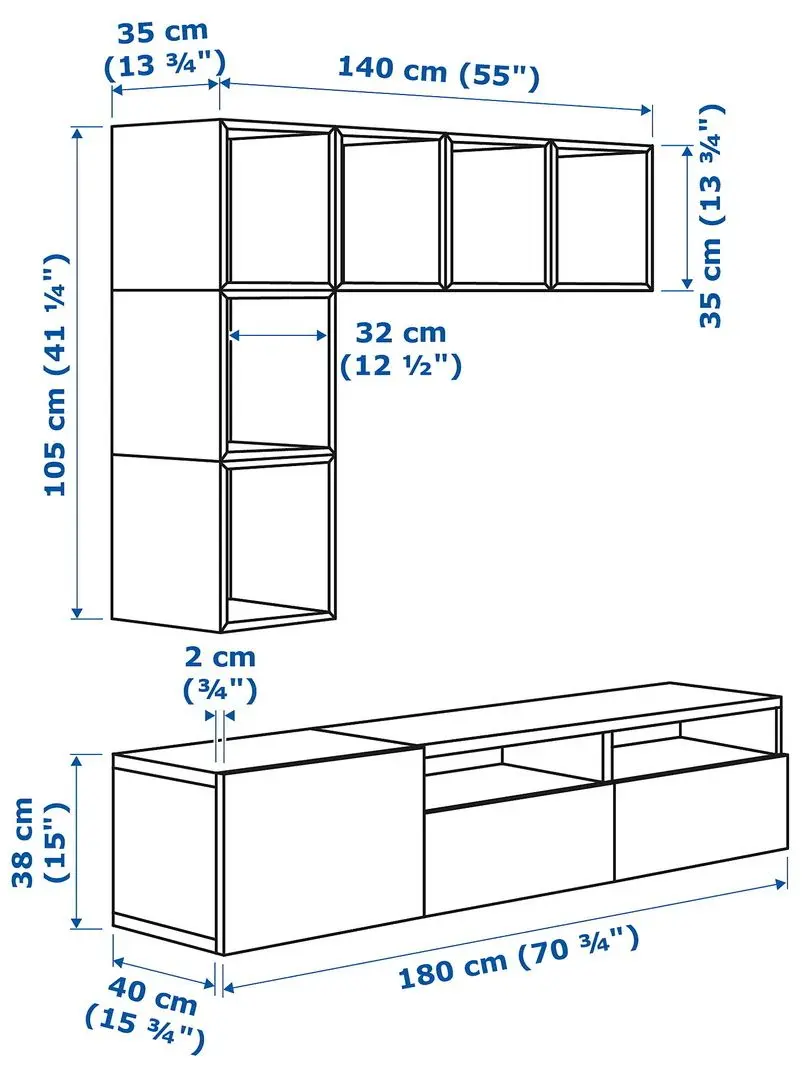 35 cm
(13 ¾")

140 cm (55")

35 cm (13 ¾")

105 cm (41 ¼")

32 cm
(12 ½")

2 cm
(¾")

38 cm
(15")

40 cm
(15 ¾")

180 cm (70 ¾")