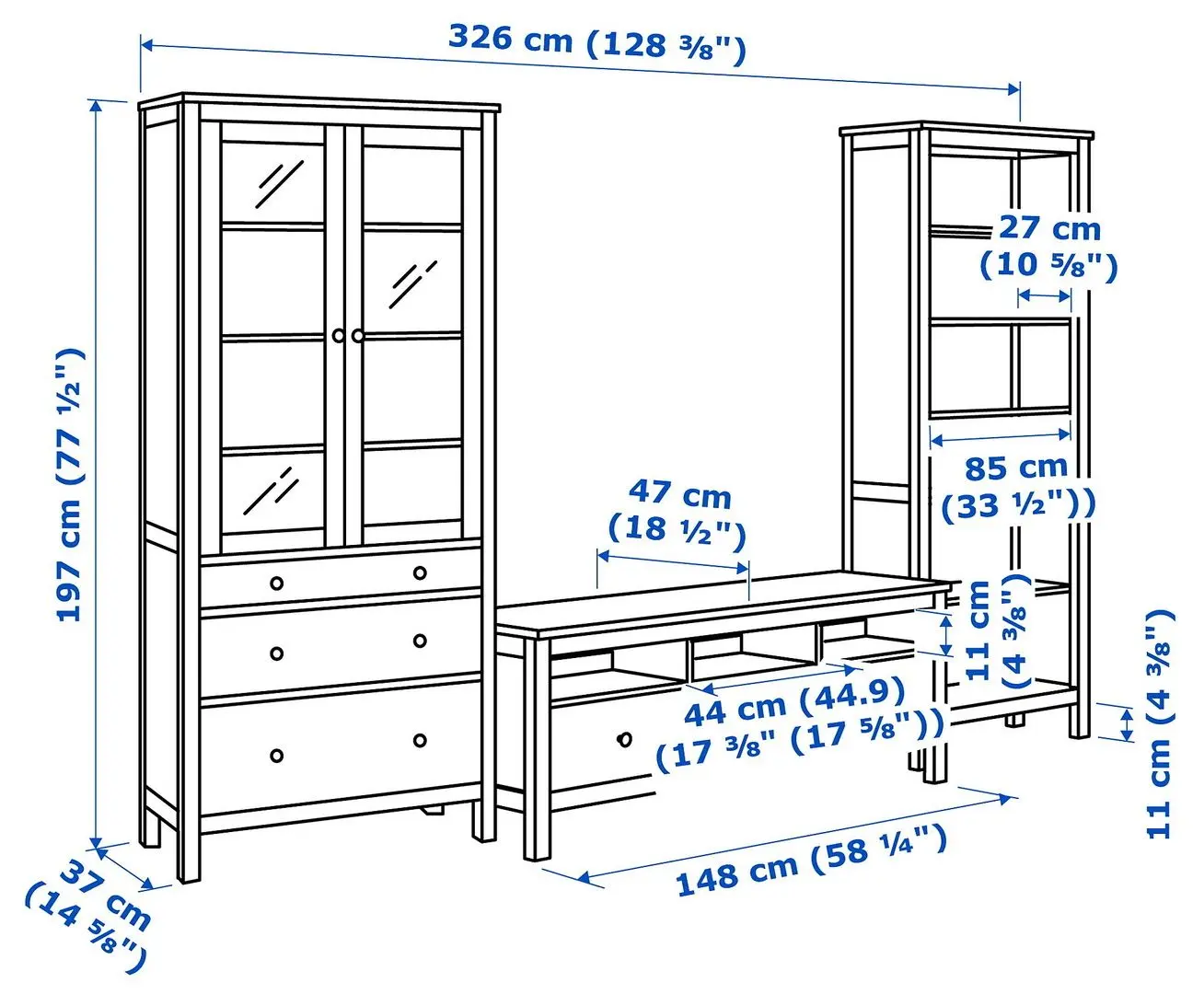 326 cm (128 ³⁄₈")

197 cm (77 ¹⁄₂")

27 cm (10 ⁵⁄₈")

85 cm (33 ¹⁄₂"))

47 cm (18 ¹⁄₂")

11 cm (4 ³⁄₈")

44 cm (44.9) (17 ³⁄₈" (17 ⁵⁄₈"))

11 cm (4 ³⁄₈")

148 cm (58 ¹⁄₄")

37 cm (14 ⁵⁄₈")