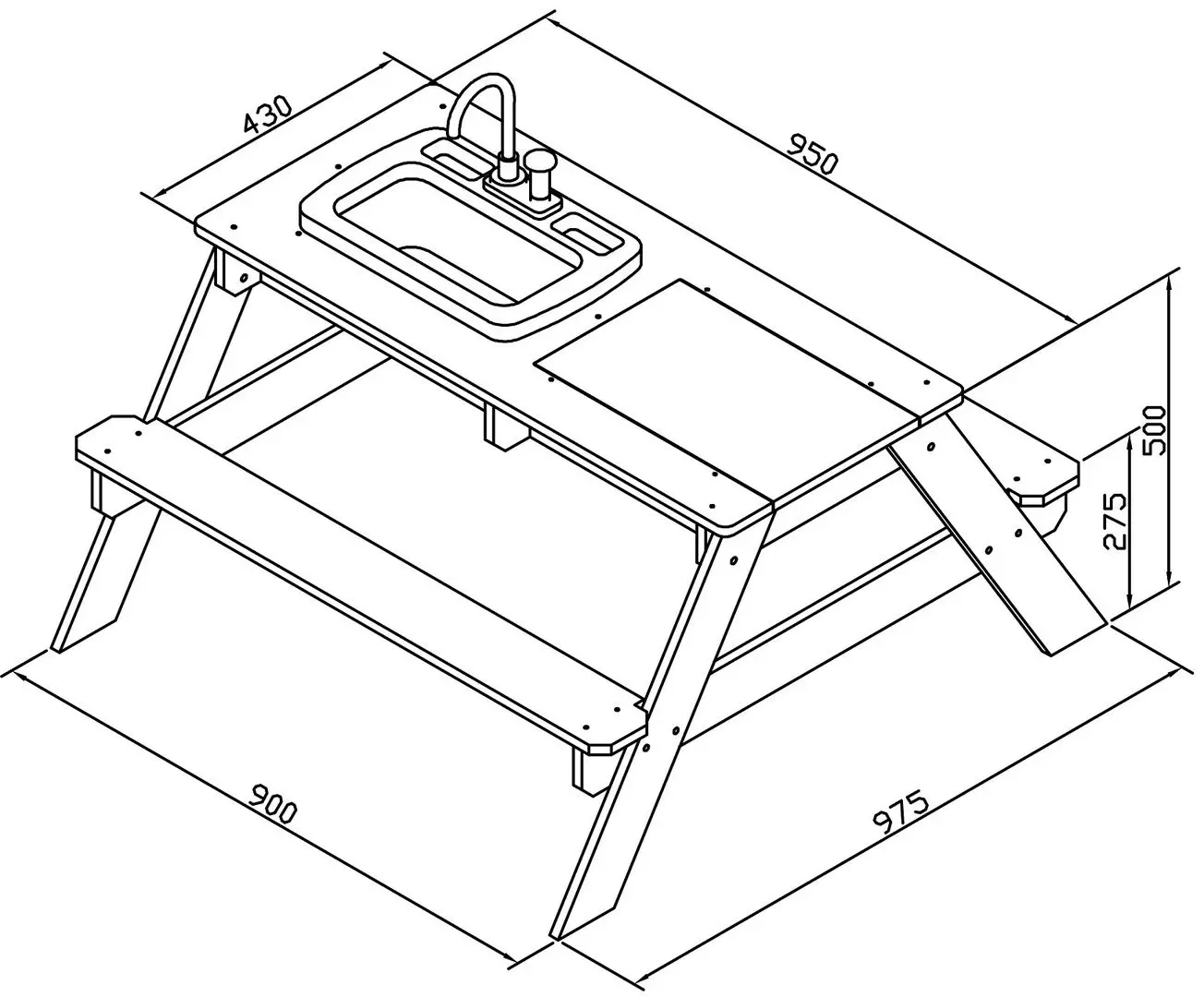 430
950
500
275
900
975