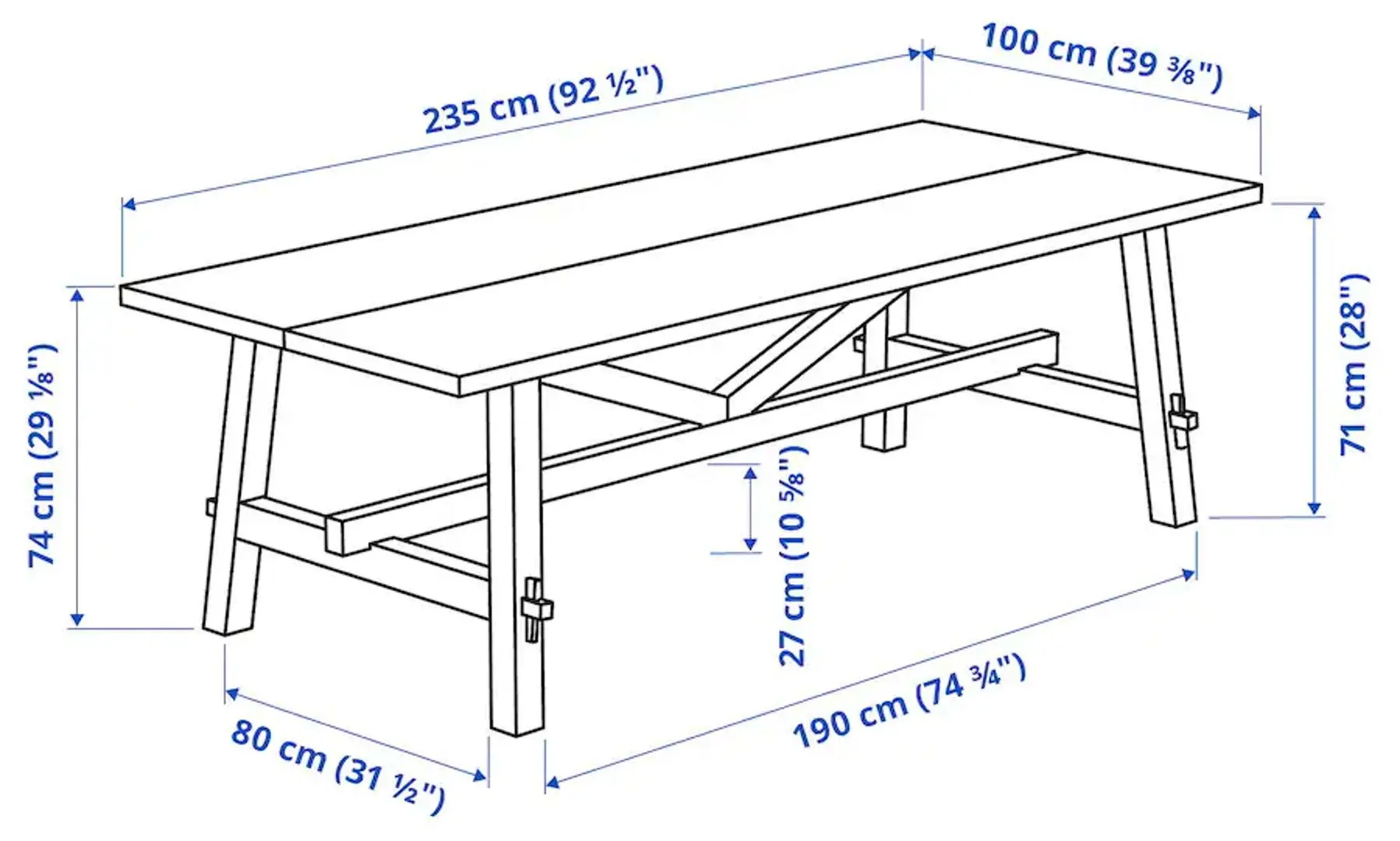 235 cm (92 ½")
100 cm (39 ⅜")
74 cm (29 ⅛")
71 cm (28")
27 cm (10 ⅝")
80 cm (31 ½")
190 cm (74 ¾")