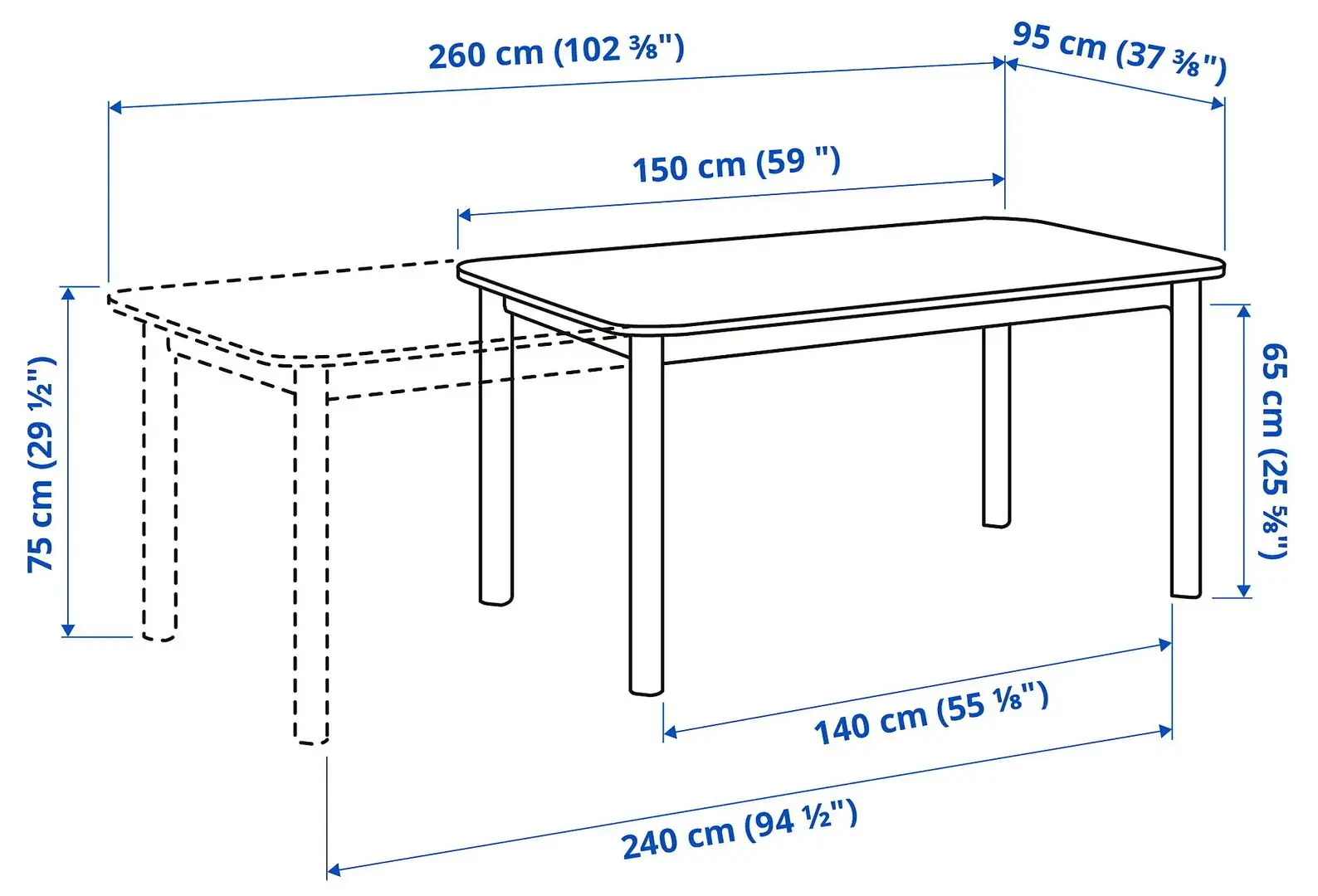 260 cm (102 ⅜")

95 cm (37 ⅜")

150 cm (59 ")

75 cm (29 ½")

65 cm (25 ⅝")

140 cm (55 ⅛")

240 cm (94 ½")