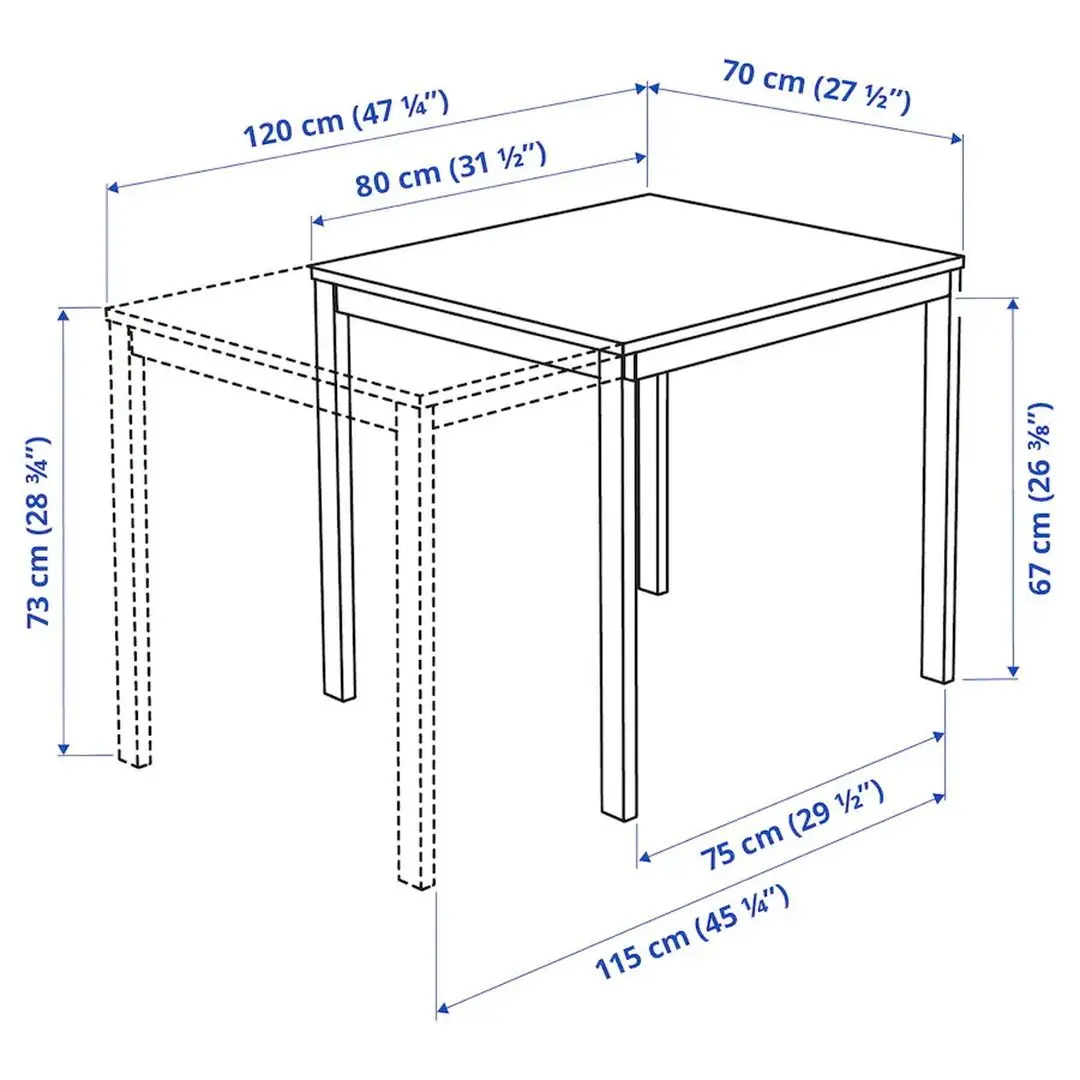 120 cm (47 ¼")
70 cm (27 ½")
80 cm (31 ½")
73 cm (28 ¾")
67 cm (26 ⅜")
75 cm (29 ½")
115 cm (45 ¼")