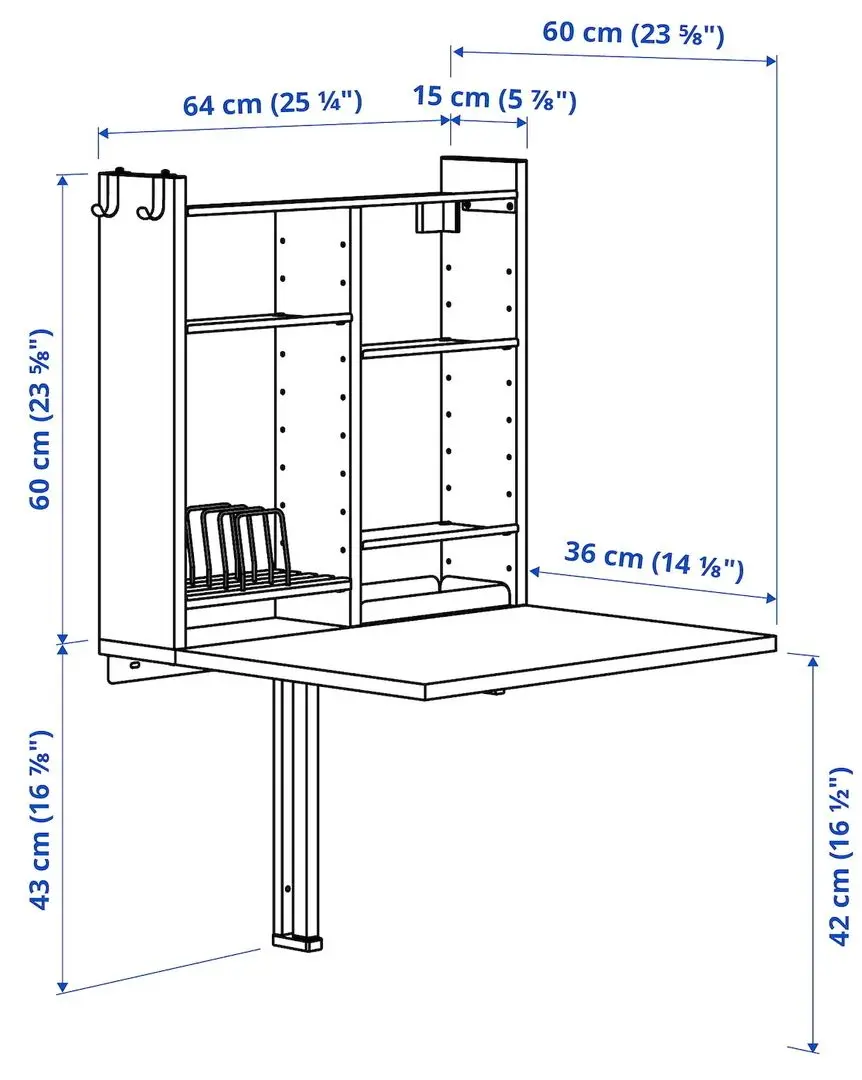 60 cm (23 ⅝")

64 cm (25 ¼")

15 cm (5 ⅞")

60 cm (23 ⅝")

36 cm (14 ⅛")

43 cm (16 ⅞")

42 cm (16 ½")