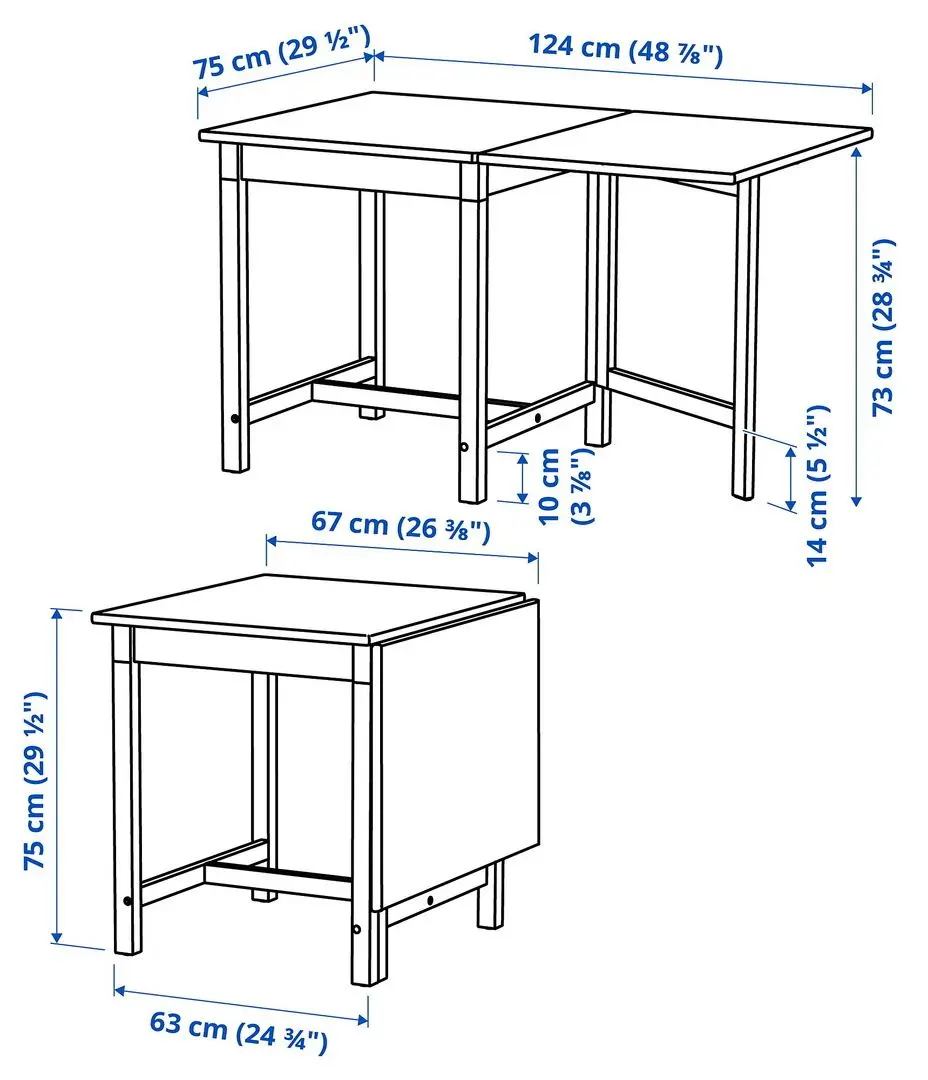 75 cm (29 ½")

124 cm (48 ⅞")

73 cm (28 ¾")

10 cm (3 ⅞")

14 cm (5 ½")

67 cm (26 ⅜")

75 cm (29 ½")

63 cm (24 ¾")