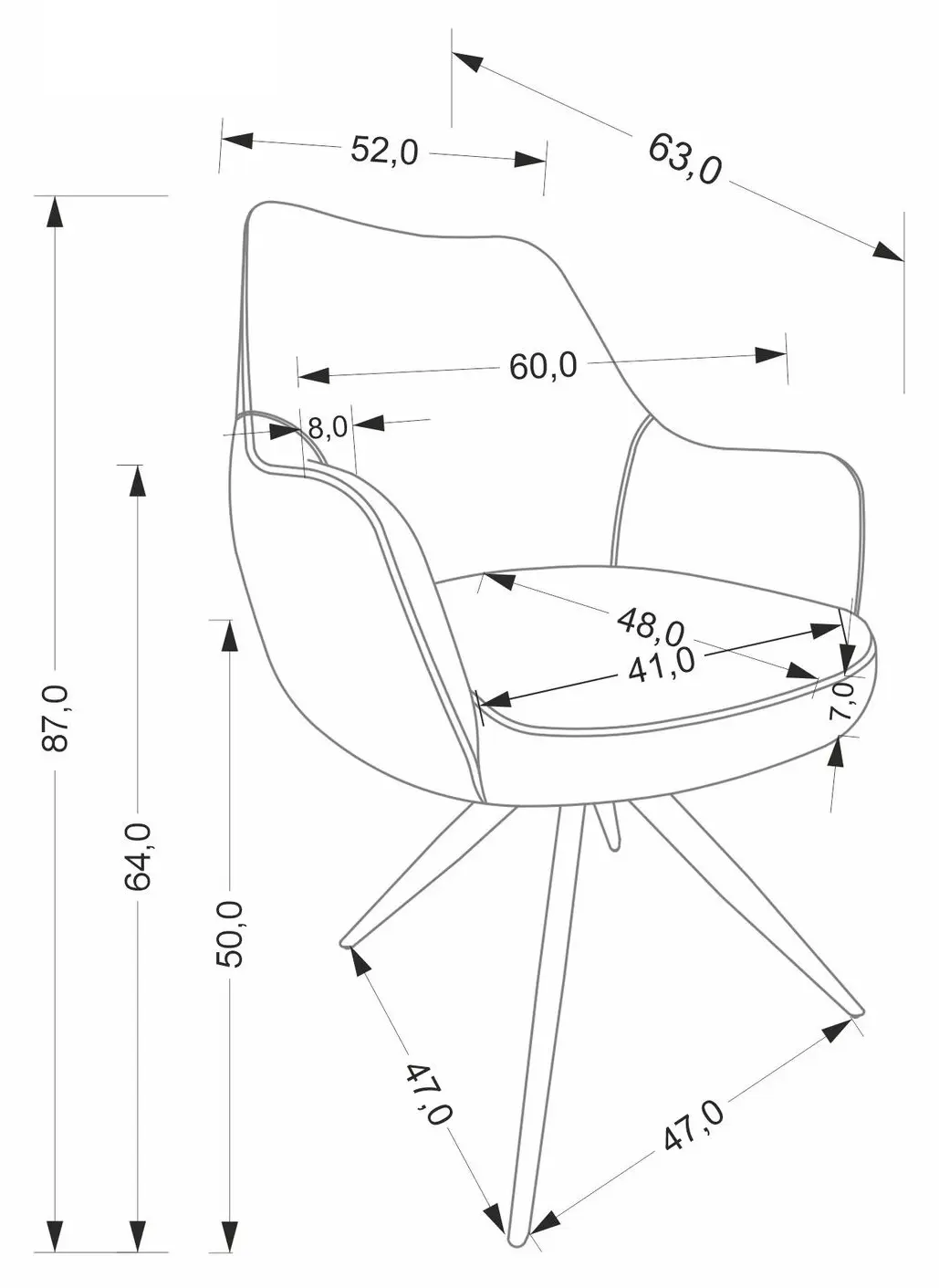 52,0
63,0
60,0
8,0
48,0
41,0
7,0
87,0
64,0
50,0
47,0
47,0