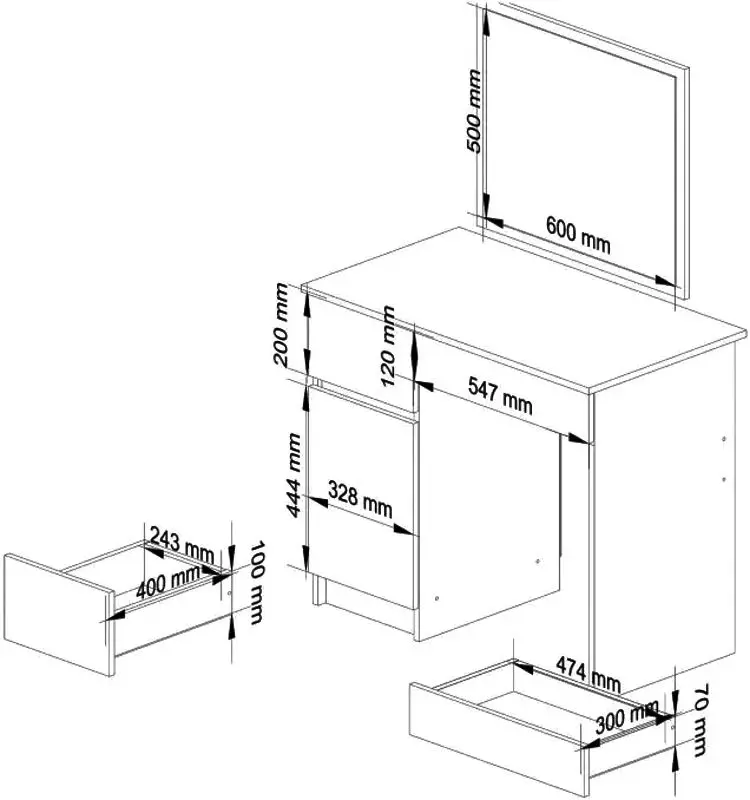 500 mm
600 mm
200 mm
120 mm
547 mm
444 mm
328 mm
243 mm
400 mm
100 mm
474 mm
300 mm
70 mm