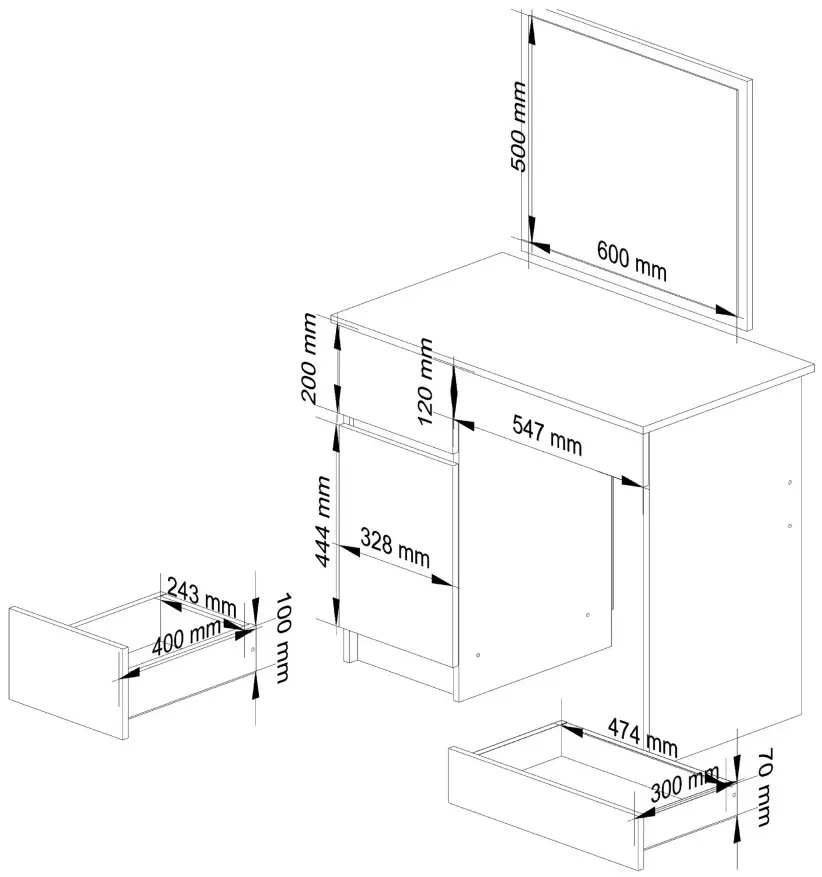 500 mm
600 mm
200 mm
120 mm
547 mm
444 mm
328 mm
243 mm
400 mm
100 mm
474 mm
300 mm
70 mm