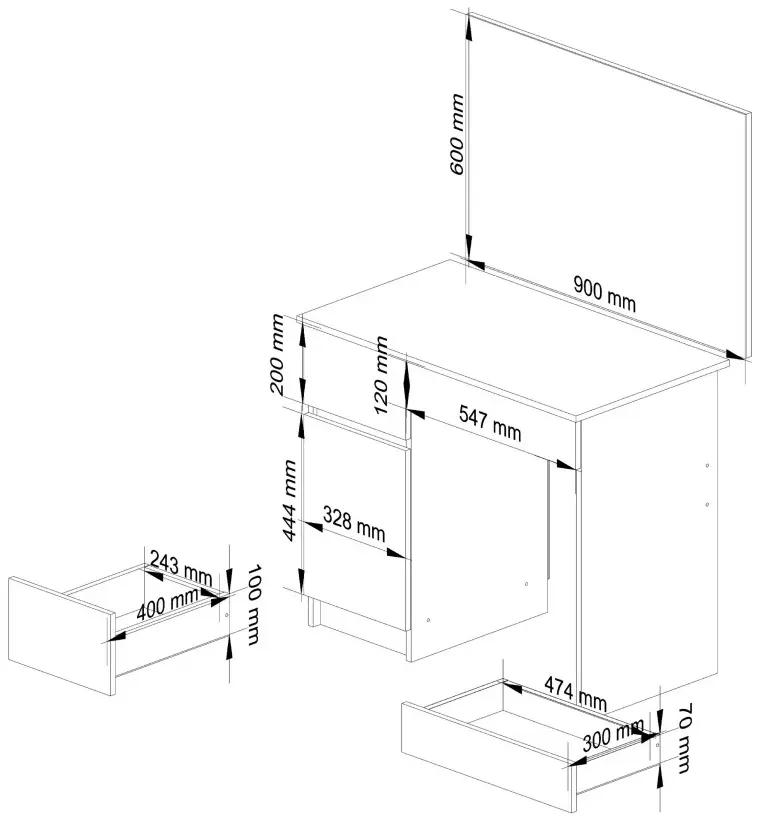 600 mm
900 mm
200 mm
120 mm
547 mm
444 mm
328 mm
243 mm
400 mm
100 mm
474 mm
300 mm
70 mm