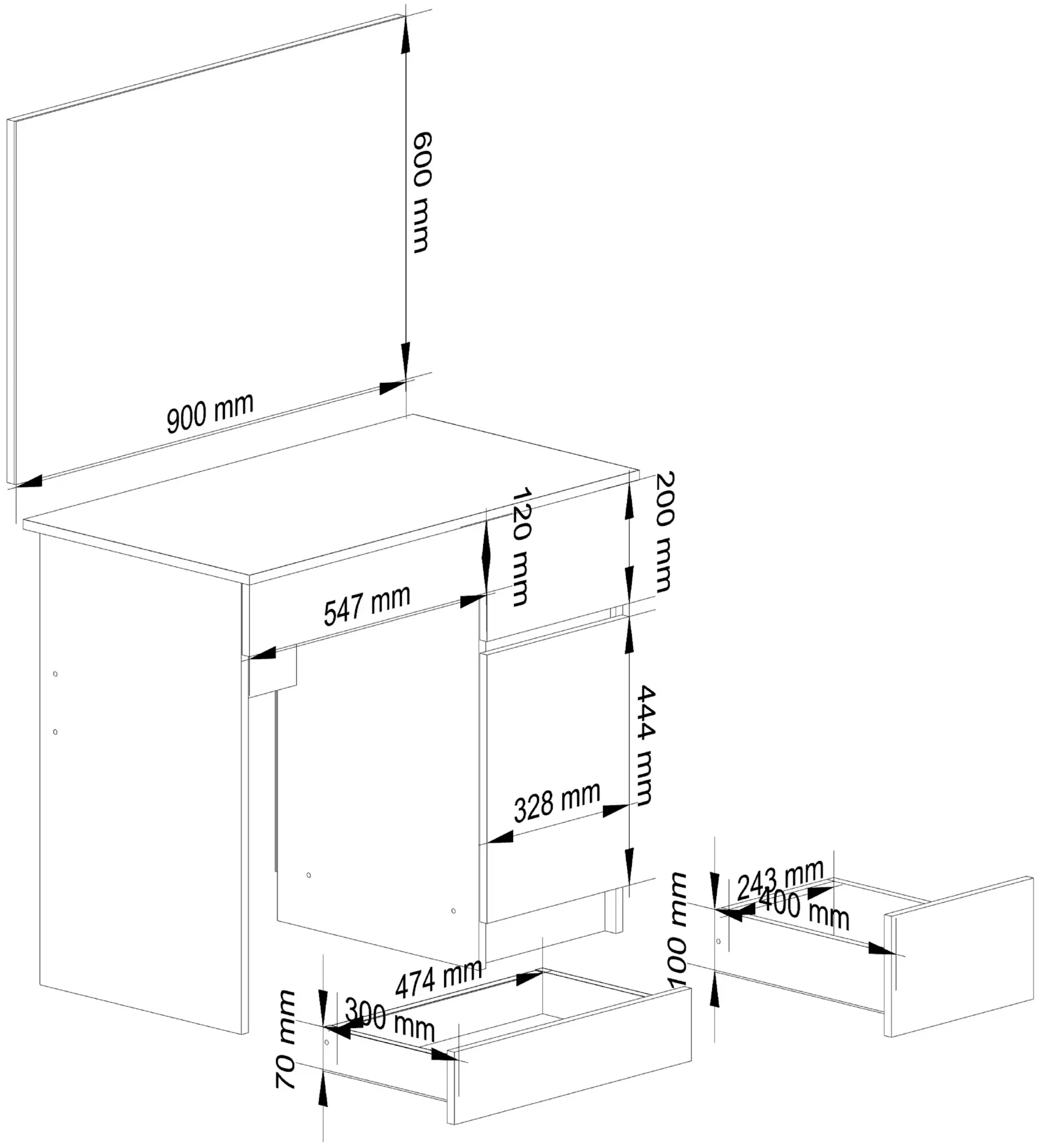 600 mm

900 mm

120 mm

200 mm

547 mm

444 mm

328 mm

243 mm

400 mm

100 mm

474 mm

300 mm

70 mm