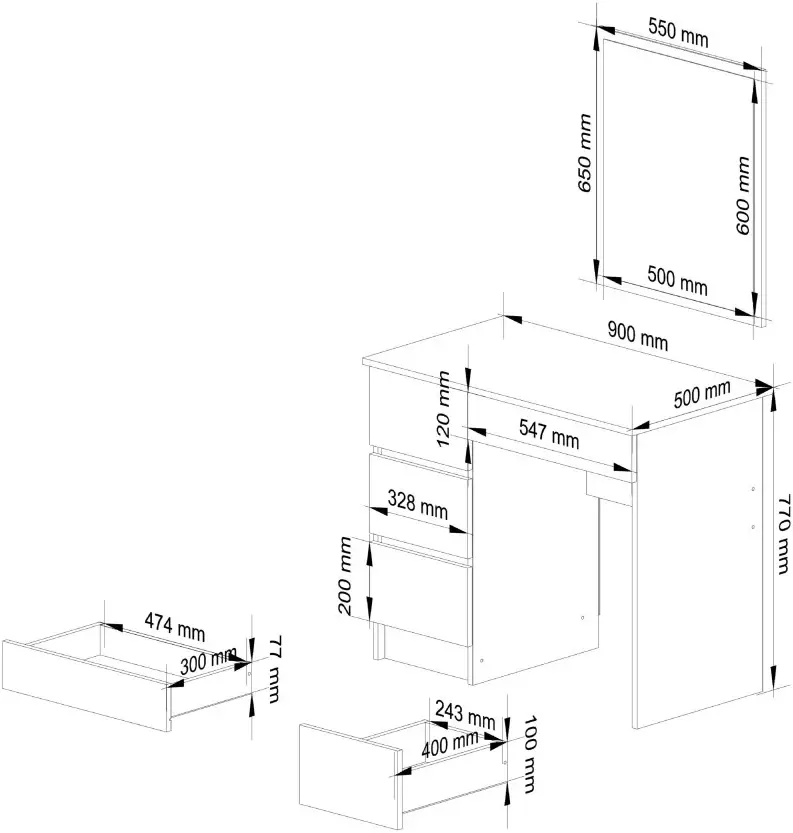 550 mm
650 mm
600 mm
500 mm
900 mm
500 mm
120 mm
547 mm
328 mm
770 mm
200 mm
474 mm
300 mm
77 mm
243 mm
400 mm
100 mm