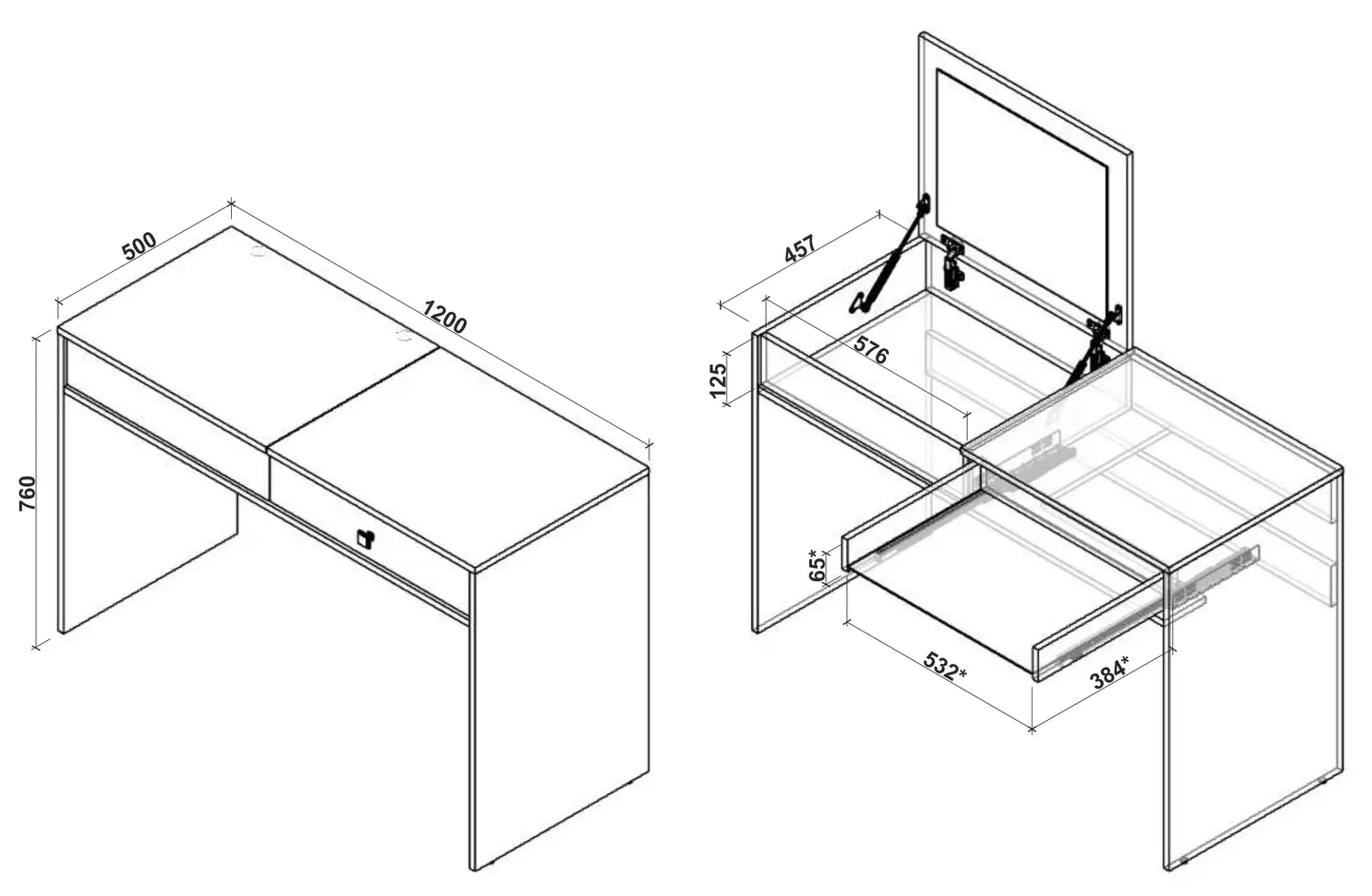 500
1200
760
457
576
125
65*
532*
384*