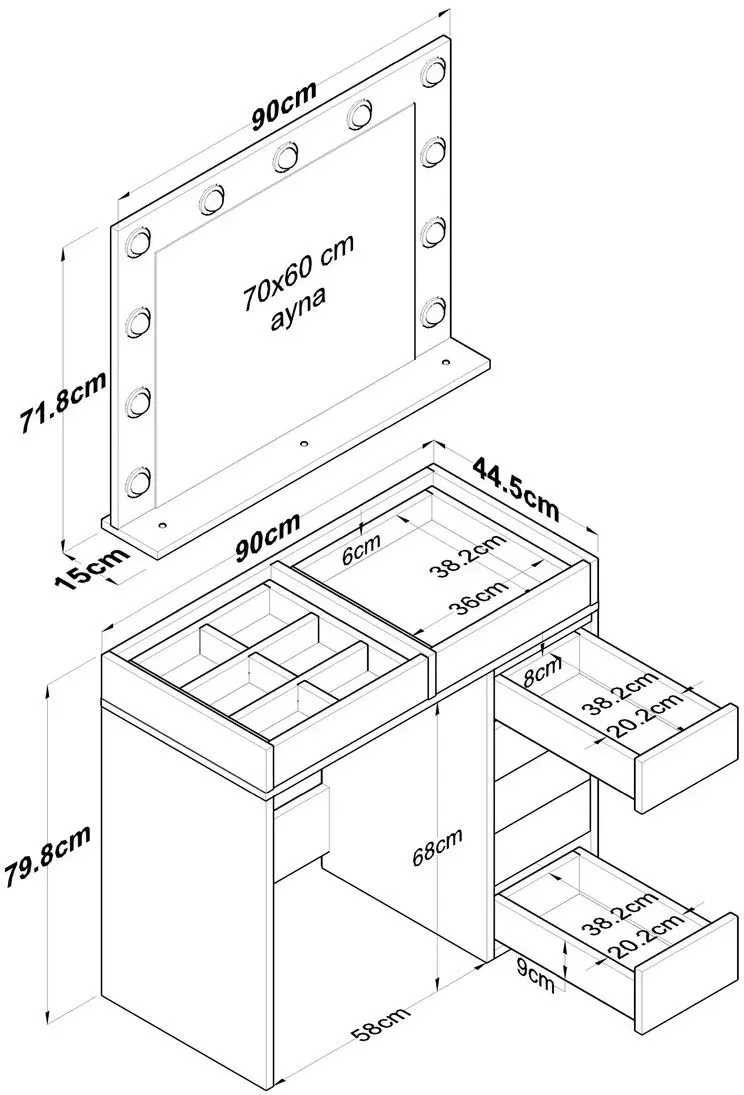 90cm

70x60 cm
ayna

71.8cm

15cm

90cm

44.5cm

6cm

38.2cm

36cm

8cm

38.2cm

20.2cm

79.8cm

68cm

38.2cm

20.2cm

9cm

58cm