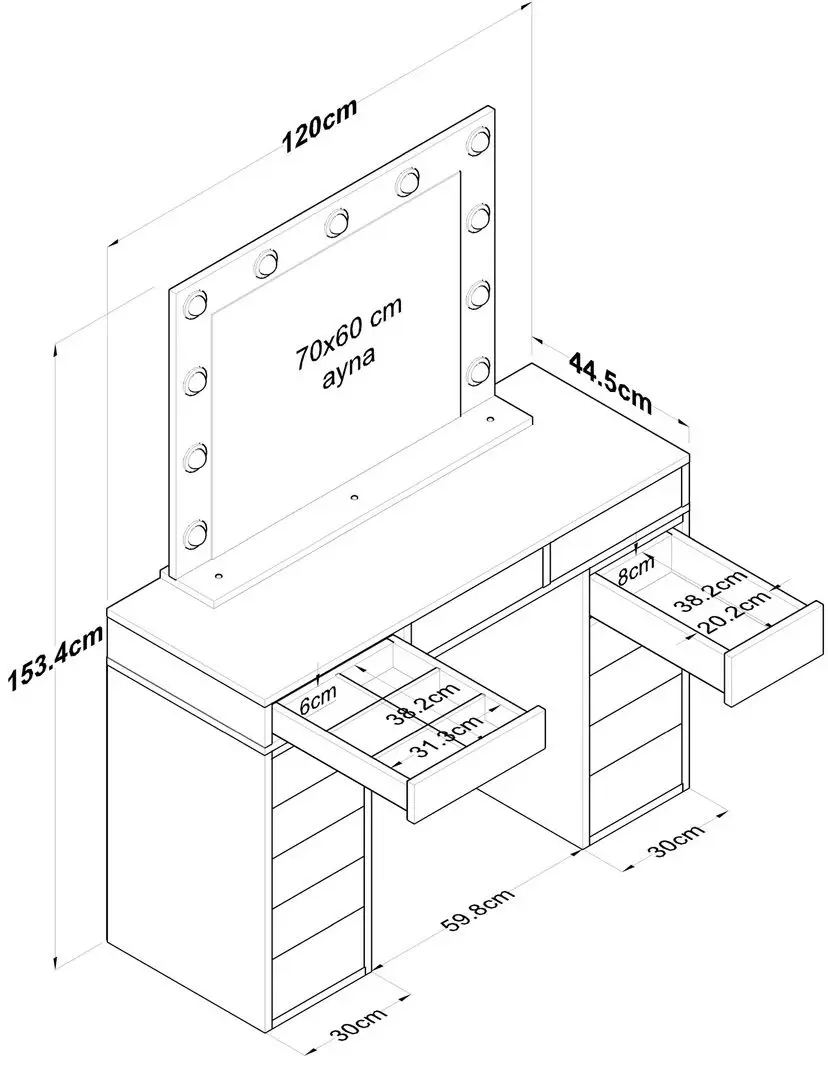 120cm

70x60 cm
ayna

44.5cm

153.4cm

8cm
38.2cm
20.2cm

6cm
38.2cm
31.3cm

30cm

59.8cm

30cm