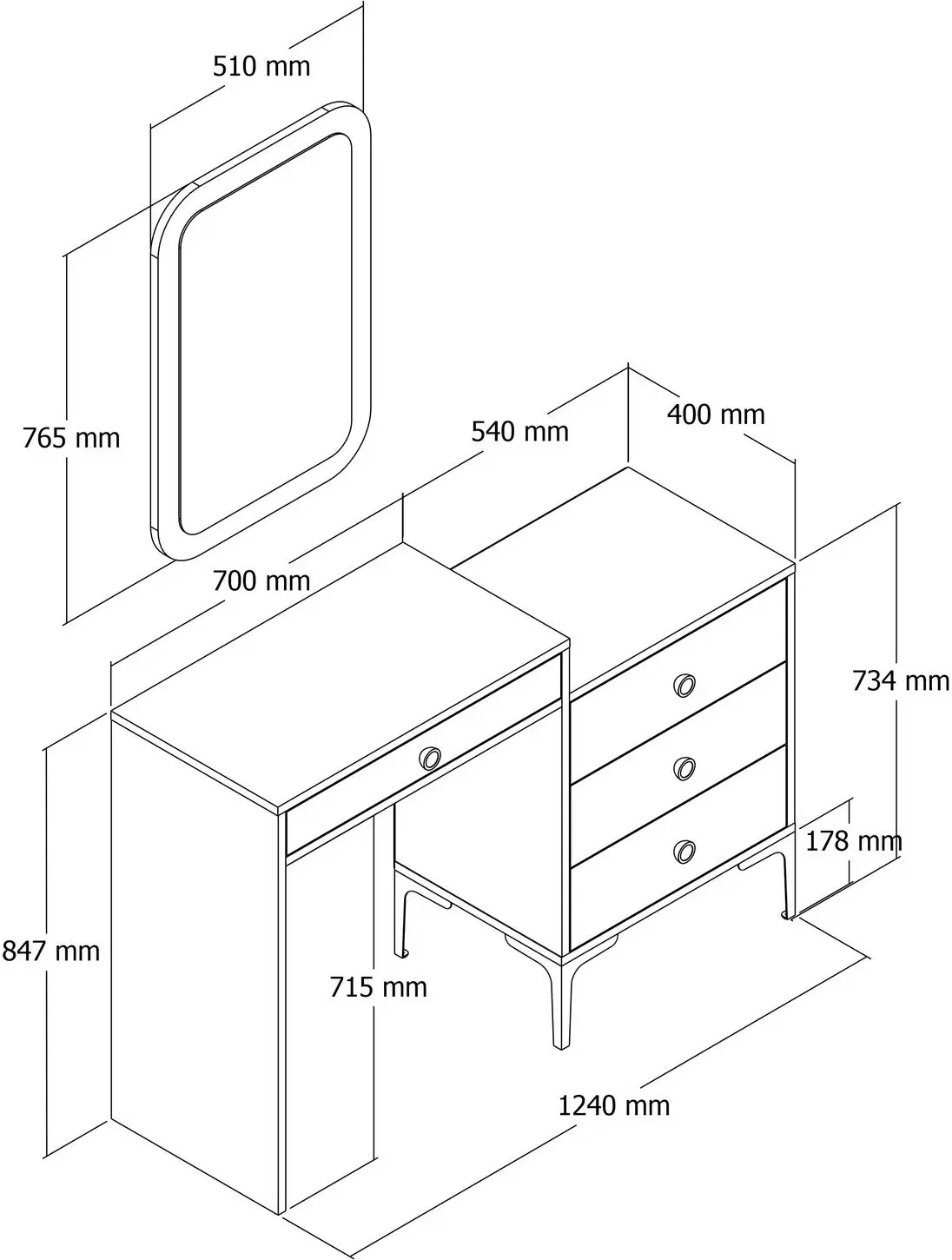 510 mm

765 mm

540 mm

400 mm

700 mm

734 mm

178 mm

847 mm

715 mm

1240 mm